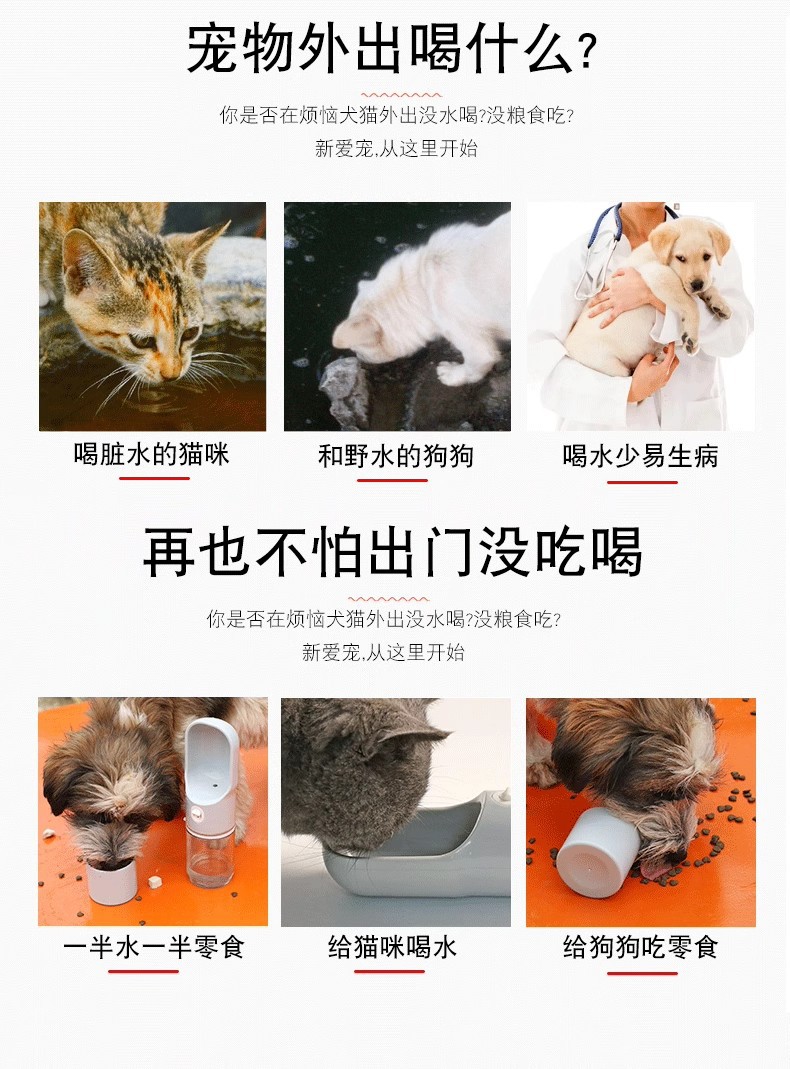 宠物外出喝什么?

你是否在烦恼犬猫外出没水喝?没粮食吃?
新爱宠,从这里开始

喝脏水的猫咪

和野水的狗狗

喝水少易生病

再也不怕出门没吃喝

你是否在烦恼犬猫外出没水喝?没粮食吃?
新爱宠,从这里开始

一半水一半零食

给猫咪喝水

给狗狗吃零食