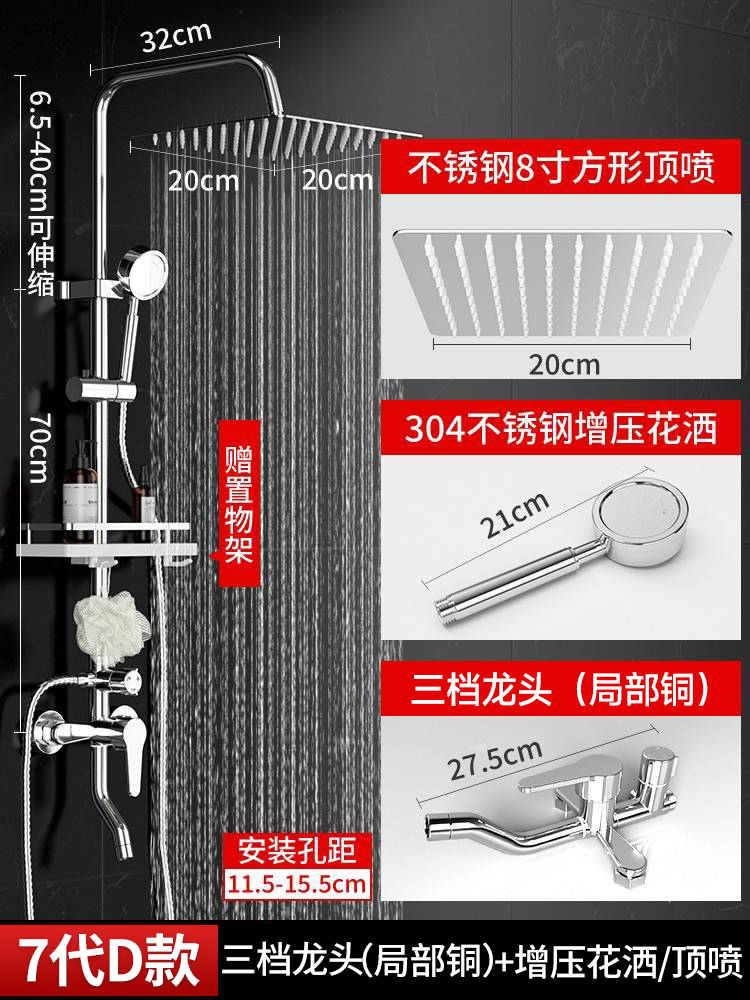 32cm

6.5-40cm可伸缩

20cm 20cm

70cm

赠置物架

安装孔距
11.5-15.5cm

不锈钢8寸方形顶喷

20cm

304不锈钢增压花洒

21cm

三档龙头（局部铜）

27.5cm

7代D款 三档龙头(局部铜)+增压花洒/顶喷