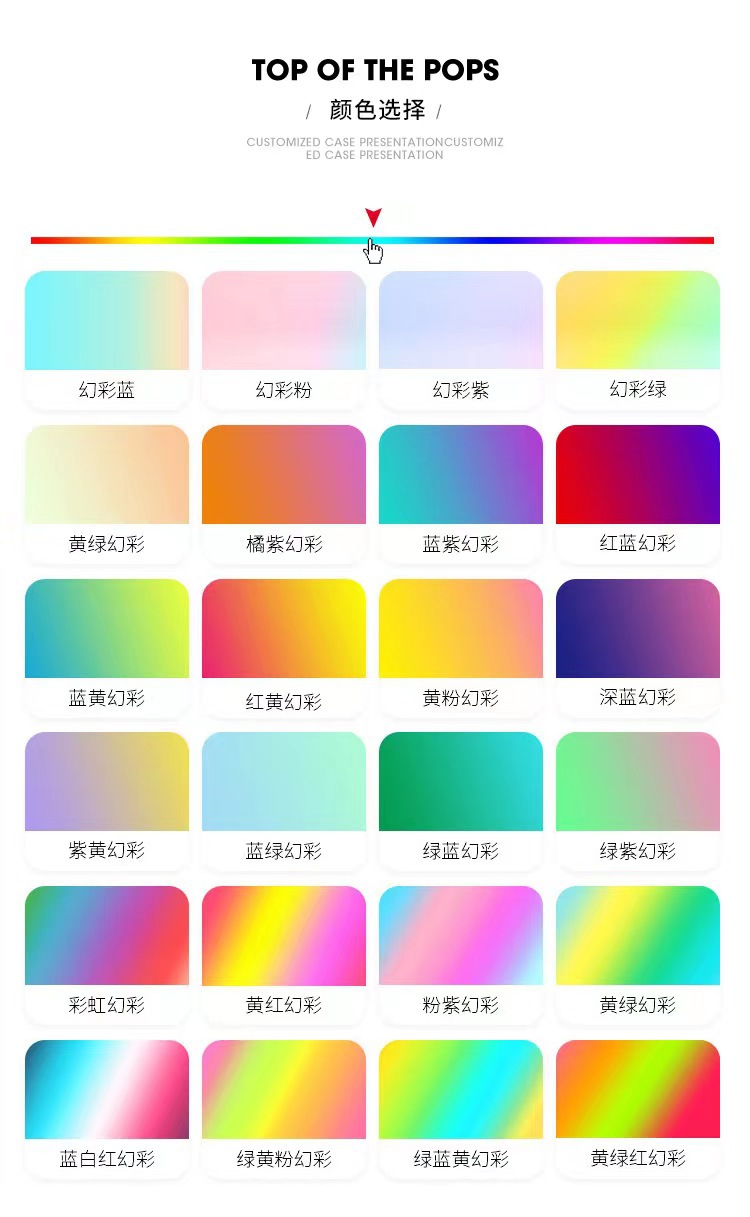 TOP OF THE POPS

/ 颜色选择 /

CUSTOMIZED CASE PRESENTATIONCUSTOMIZ ED CASE PRESENTATION

幻彩蓝

幻彩粉

幻彩紫

幻彩绿

黄绿幻彩

橘紫幻彩

蓝紫幻彩

红蓝幻彩

蓝黄幻彩

红黄幻彩

黄粉幻彩

深蓝幻彩

紫黄幻彩

蓝绿幻彩

绿蓝幻彩

绿紫幻彩

彩虹幻彩

黄红幻彩

粉紫幻彩

黄绿幻彩

蓝白红幻彩

绿黄粉幻彩

绿蓝黄幻彩

黄绿红幻彩