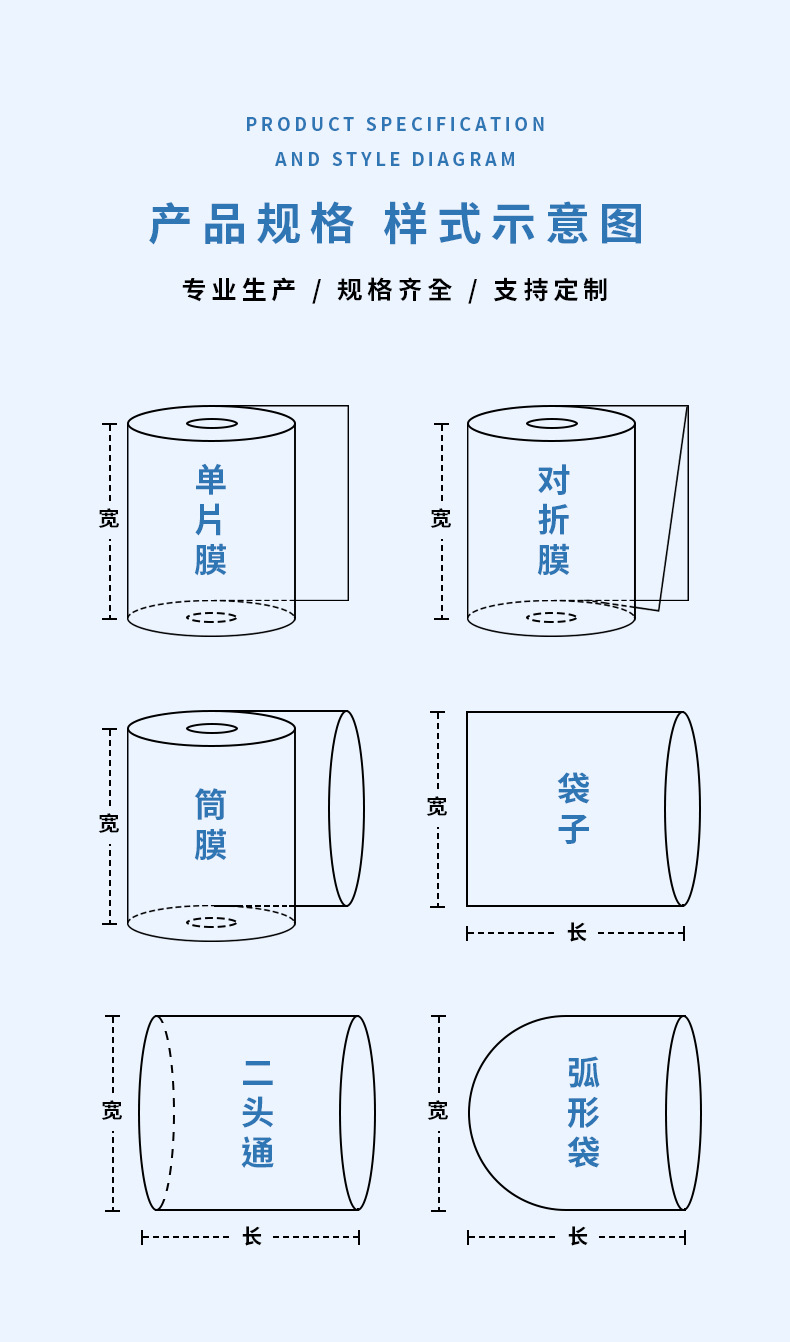 PRODUCT SPECIFICATION
AND STYLE DIAGRAM

产品规格 样式示意图

专业生产 / 规格齐全 / 支持定制

宽
单片膜

宽
对折膜

宽
筒膜

宽
袋子
长

宽
二头通
长

宽
弧形袋
长