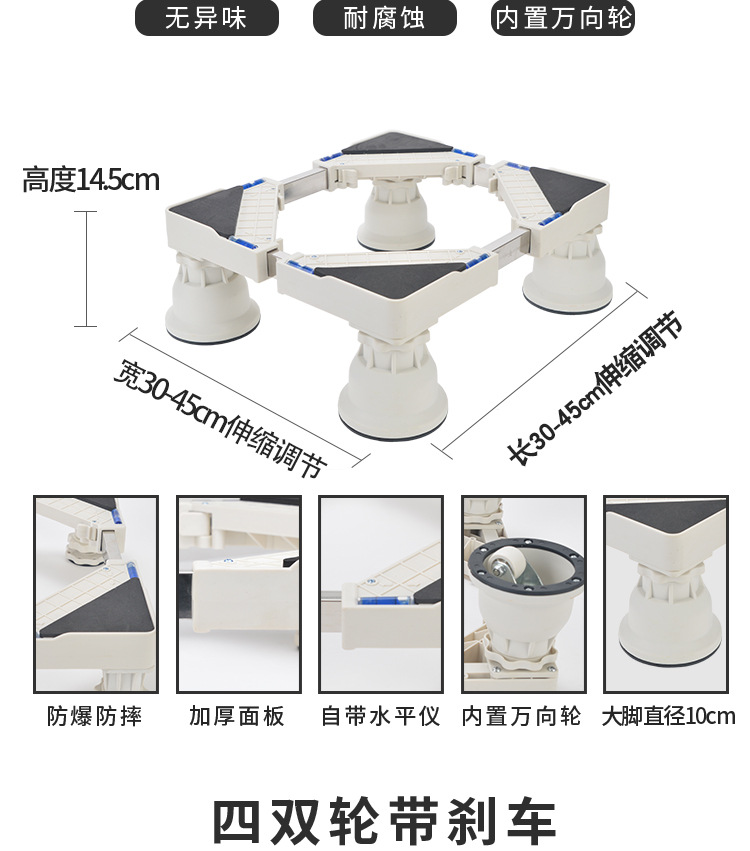 无异味
耐腐蚀
内置万向轮

高度14.5cm

宽30-45cm伸缩调节

长30-45cm伸缩调节

防爆防摔
加厚面板
自带水平仪
内置万向轮
大脚直径10cm

四双轮带刹车