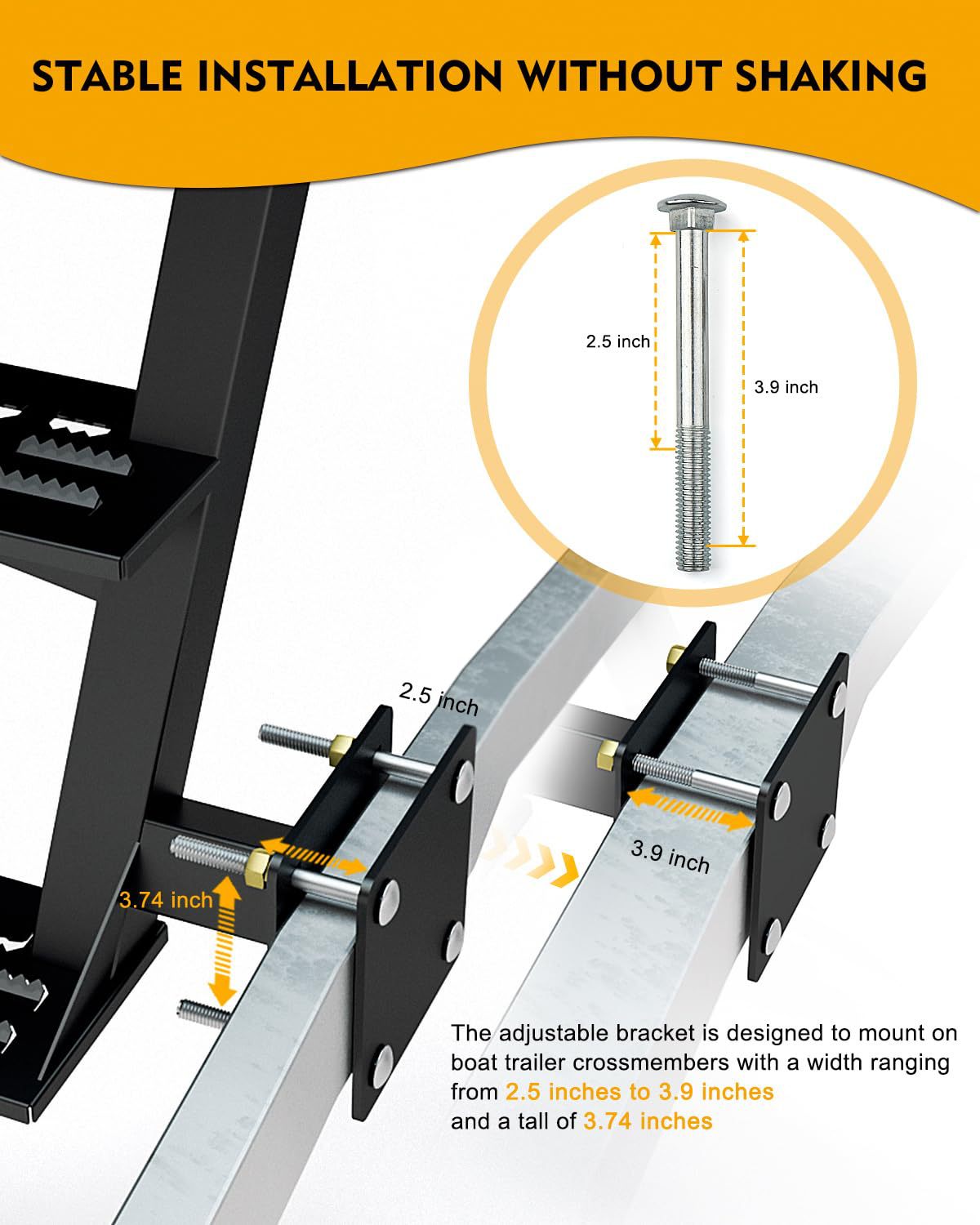 STABLE INSTALLATION WITHOUT SHAKING

2.5 inch

3.9 inch

2.5 inch

3.9 inch

3.74 inch

The adjustable bracket is designed to mount on boat trailer crossmembers with a width ranging from 2.5 inches to 3.9 inches and a tall of 3.74 inches