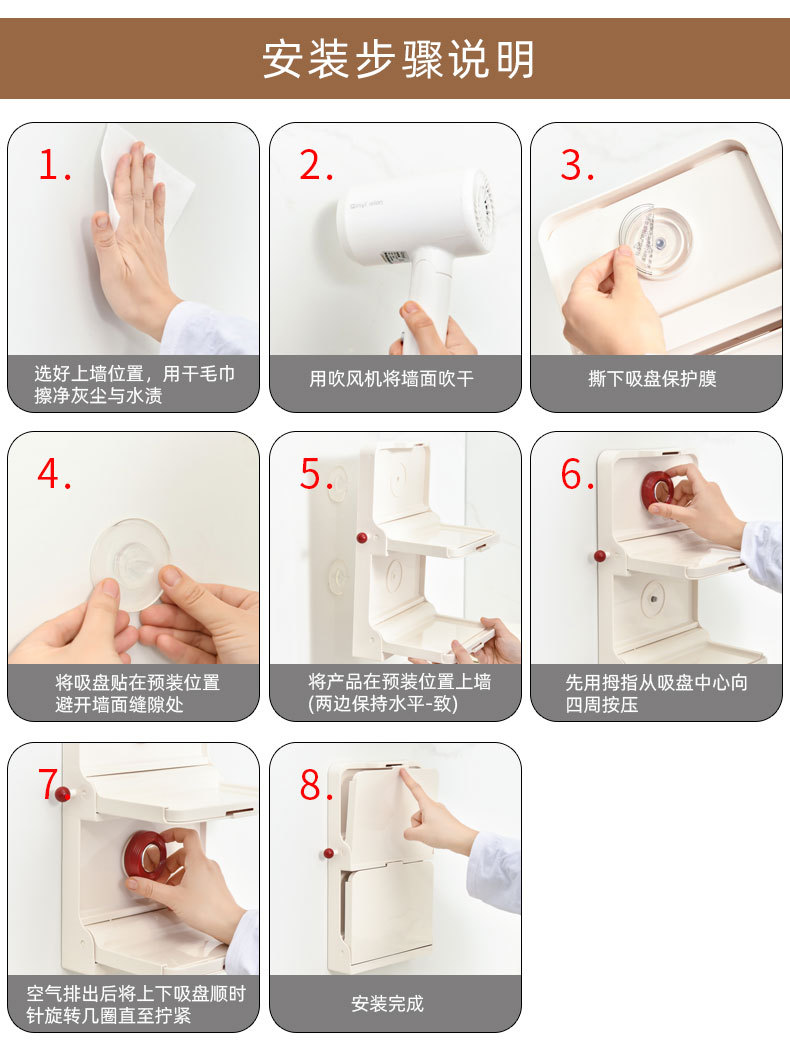 安装步骤说明

1.
选好上墙位置，用干毛巾擦净灰尘与水渍

2.
用吹风机将墙面吹干

3.
撕下吸盘保护膜

4.
将吸盘贴在预装位置避开墙面缝隙处

5.
将产品在预装位置上墙(两边保持水平-致)

6.
先用拇指从吸盘中心向四周按压

7.
空气排出后将上下吸盘顺时针旋转几圈直至拧紧

8.
安装完成