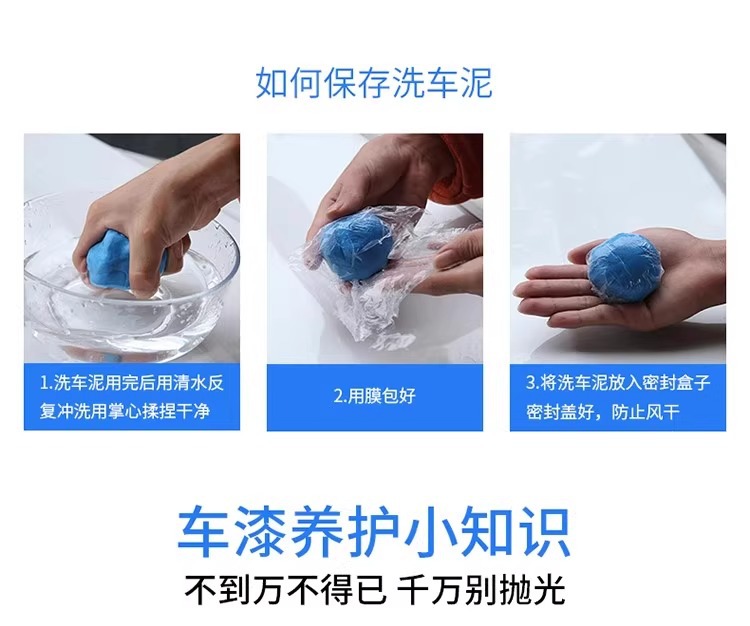 如何保存洗车泥

1.洗车泥用完后用清水反复冲洗用掌心揉捏干净

2.用膜包好

3.将洗车泥放入密封盒子密封盖好，防止风干

车漆养护小知识

不到万不得已 千万别抛光