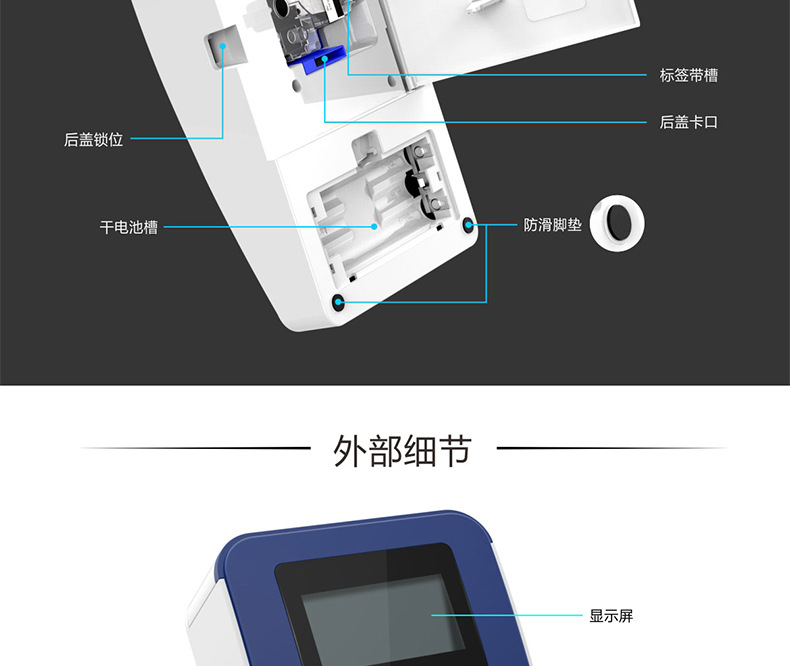 标签带槽

后盖卡口

后盖锁位

干电池槽

防滑脚垫

外部细节

显示屏