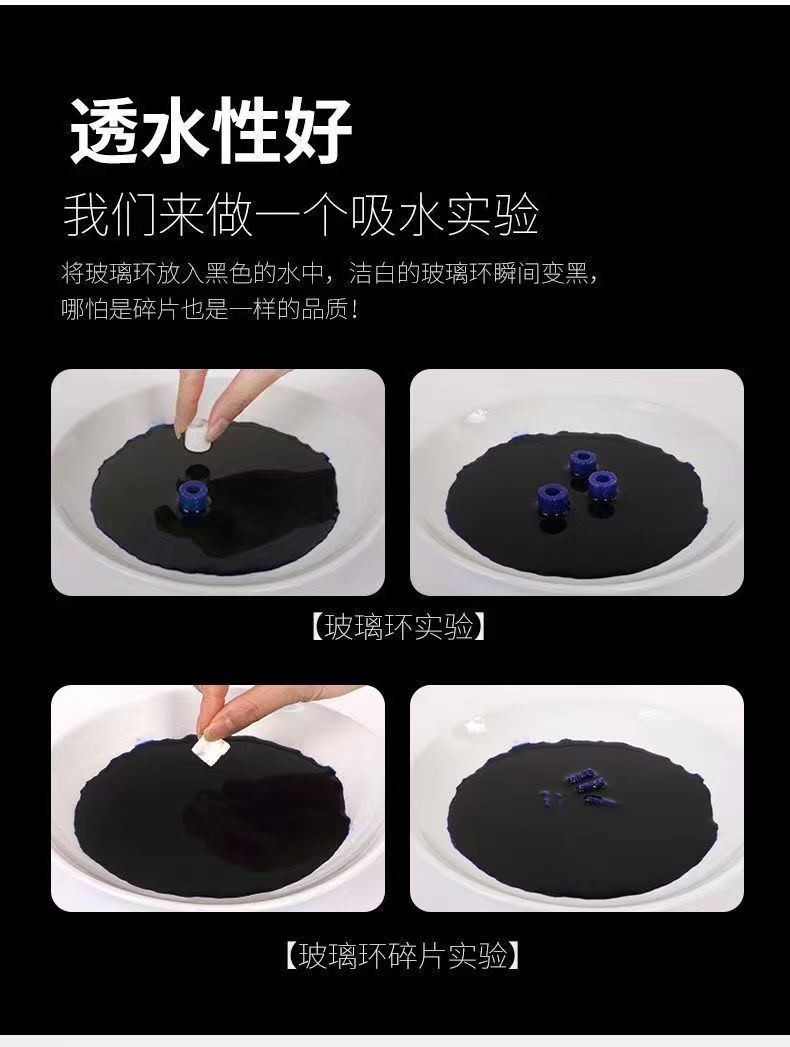 透水性好

我们来做一个吸水实验

将玻璃环放入黑色的水中，洁白的玻璃环瞬间变黑，哪怕是碎片也是一样的品质！

【玻璃环实验】

【玻璃环碎片实验】