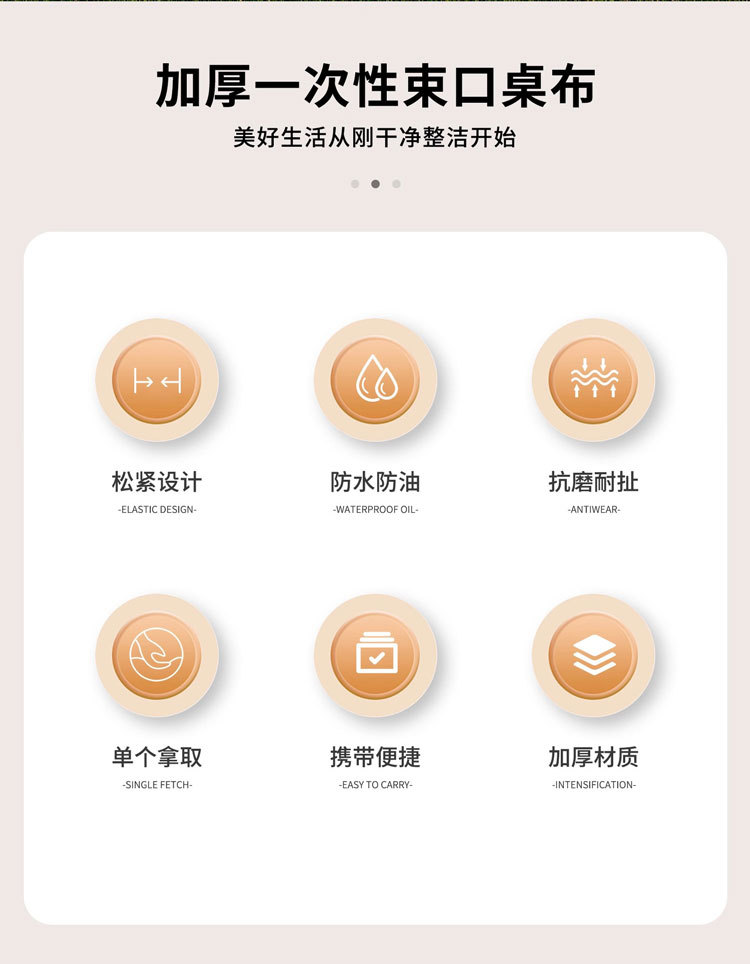 加厚一次性束口桌布

美好生活从刚干净整洁开始

松紧设计
-ELASTIC DESIGN-

防水防油
-WATERPROOF OIL-

抗磨耐扯
-ANTIWEAR-

单个拿取
-SINGLE FETCH-

携带便捷
-EASY TO CARRY-

加厚材质
-INTENSIFICATION-