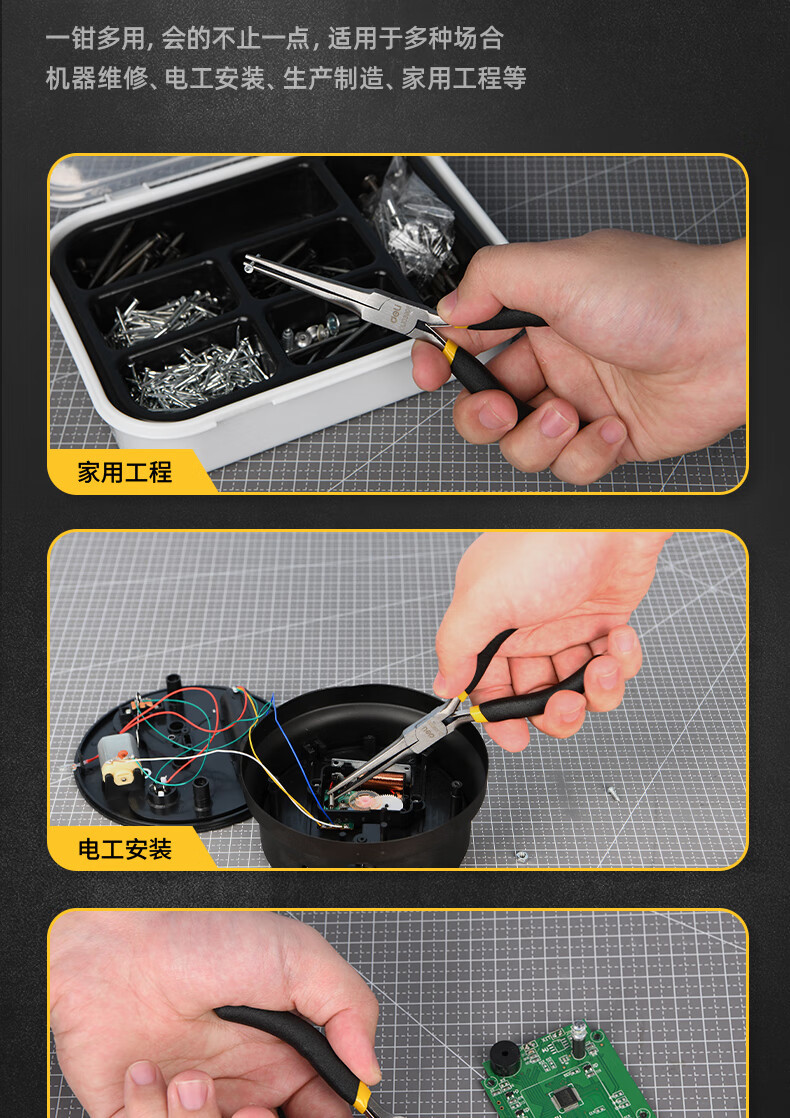 一钳多用, 会的不止一点, 适用于多种场合
机器维修、电工安装、生产制造、家用工程等

deli

家用工程

电工安装