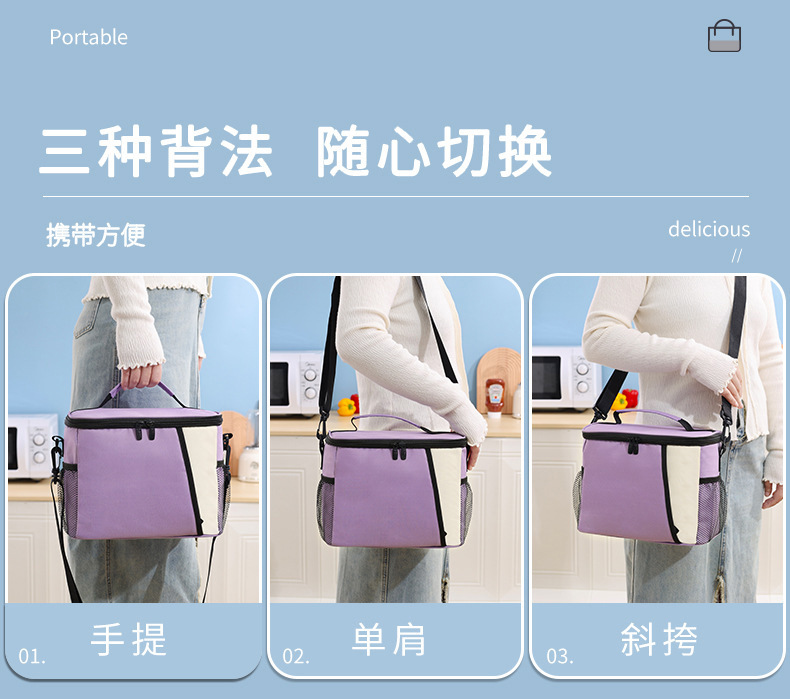 Portable

三种背法 随心切换

携带方便

delicious
//

01. 手提

02. 单肩

03. 斜挎