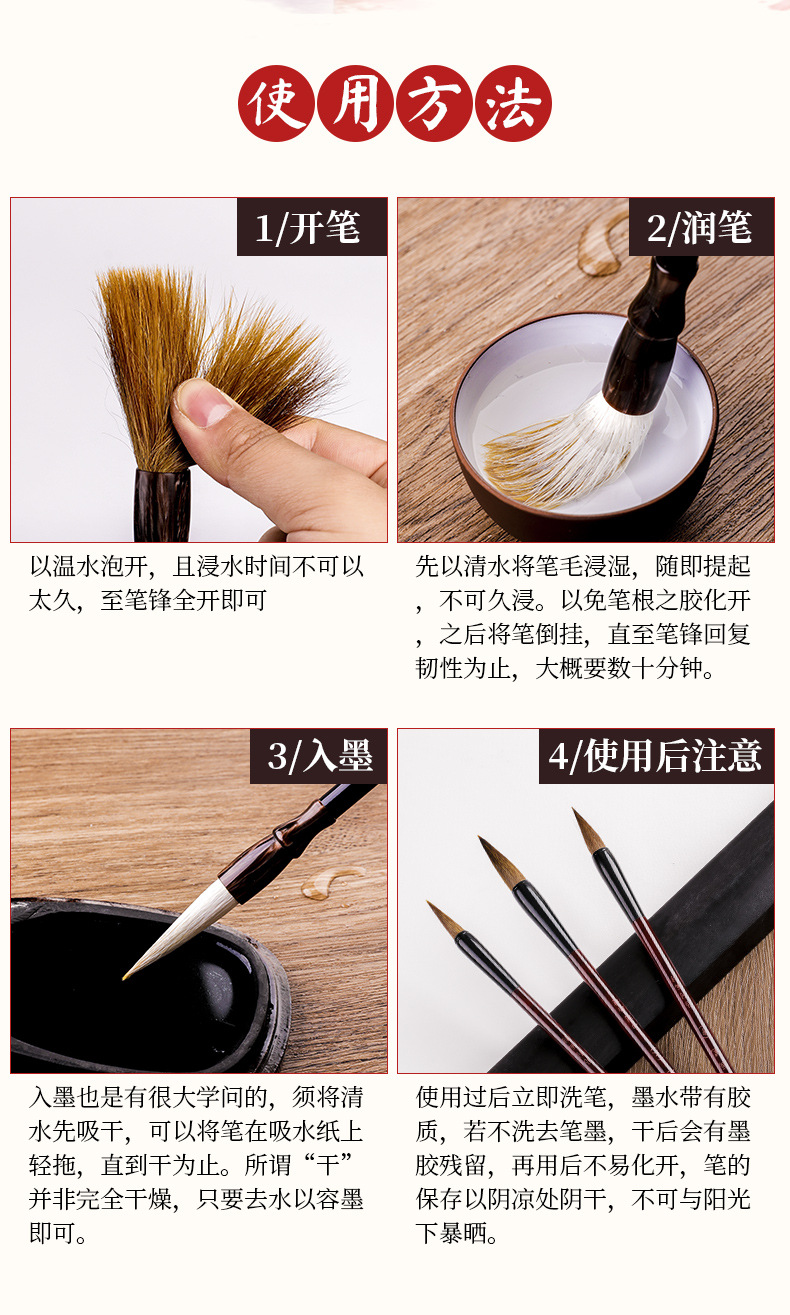 使用方法

1/开笔

以温水泡开，且浸水时间不可以太久，至笔锋全开即可

2/润笔

先以清水将笔毛浸湿，随即提起，不可久浸。以免笔根之胶化开，之后将笔倒挂，直至笔锋回复韧性为止，大概要数十分钟。

3/入墨

入墨也是有很大学问的，须将清水先吸干，可以将笔在吸水纸上轻拖，直到干为止。所谓“干”并非完全干燥，只要去水以容墨即可。

4/使用后注意

使用过后立即洗笔，墨水带有胶质，若不洗去笔墨，干后会有墨胶残留，再用后不易化开，笔的保存以阴凉处阴干，不可与阳光下暴晒。