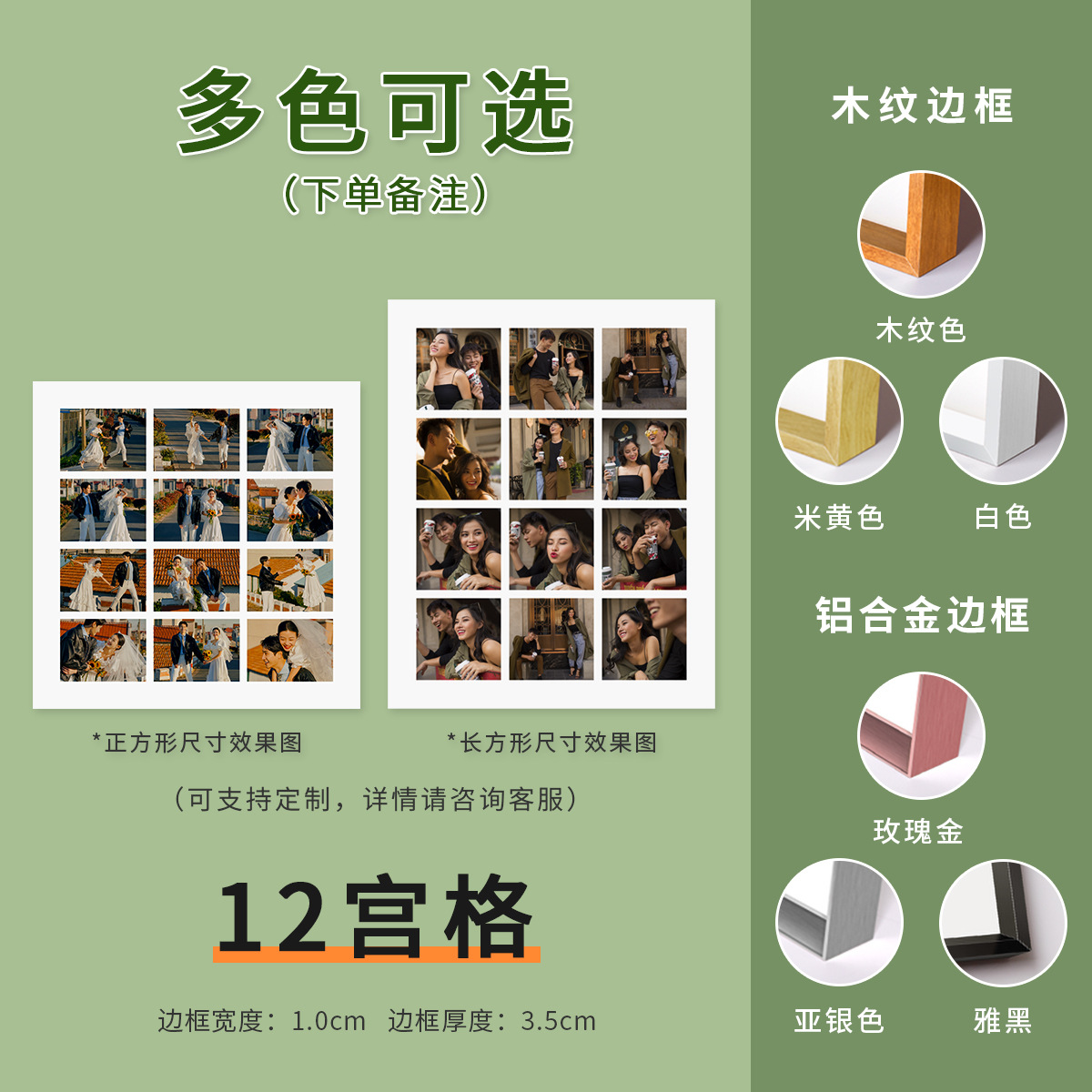 多色可选
(下单备注)

*正方形尺寸效果图

*长方形尺寸效果图

(可支持定制，详情请咨询客服)

12宫格

边框宽度：1.0cm 边框厚度：3.5cm

木纹边框

木纹色

米黄色

白色

铝合金边框

玫瑰金

亚银色

雅黑