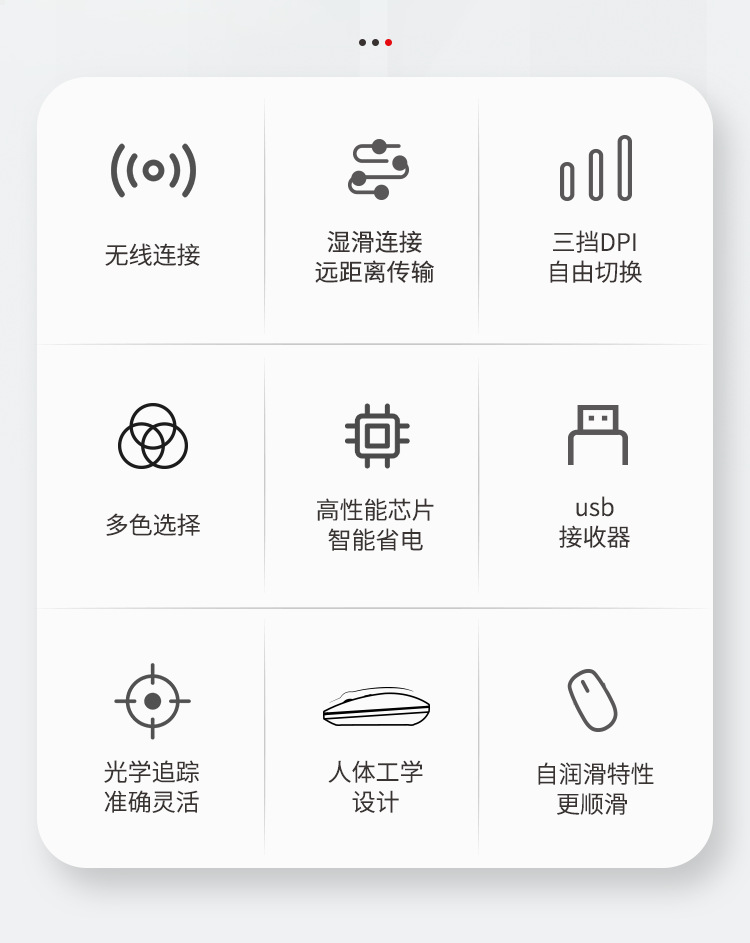 无线连接

湿滑连接
远距离传输

三挡DPI
自由切换

多色选择

高性能芯片
智能省电

usb
接收器

光学追踪
准确灵活

人体工学
设计

自润滑特性
更顺滑