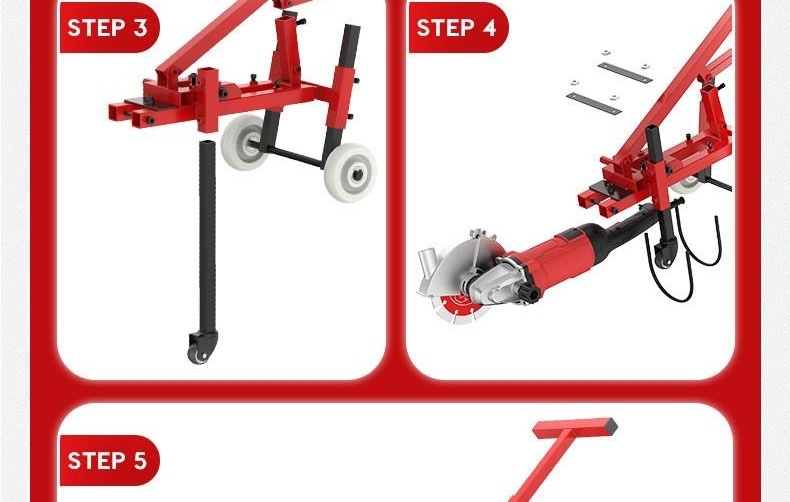 STEP 3

STEP 4

STEP 5