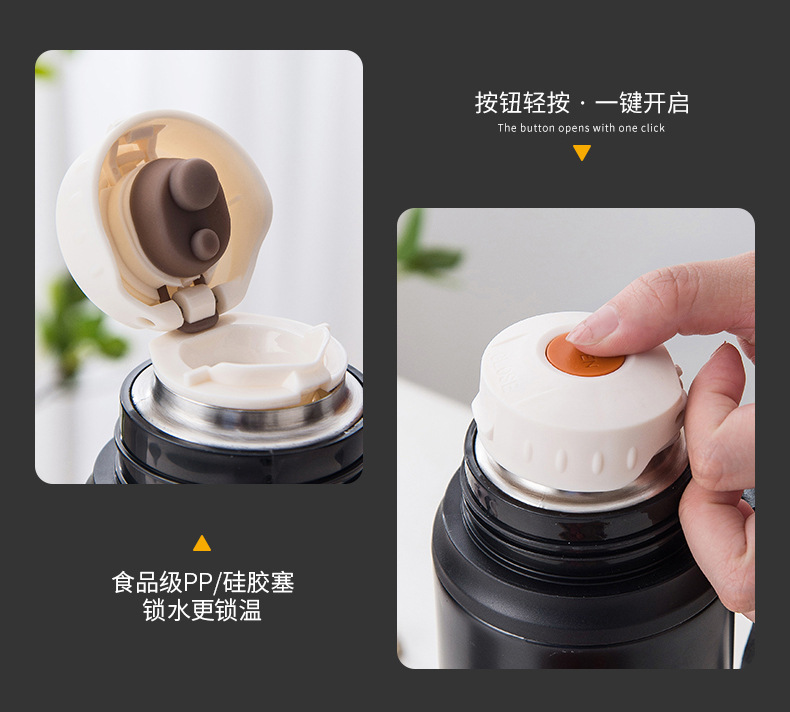 按钮轻按 · 一键开启
The button opens with one click

食品级PP/硅胶塞
锁水更锁温