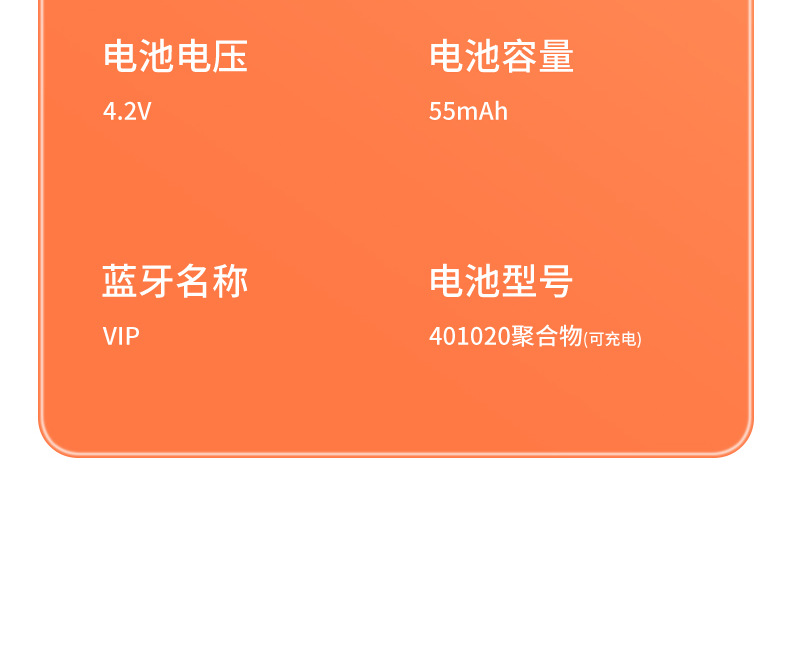 电池电压

4.2V

蓝牙名称

VIP

电池容量

55mAh

电池型号

401020聚合物(可充电)