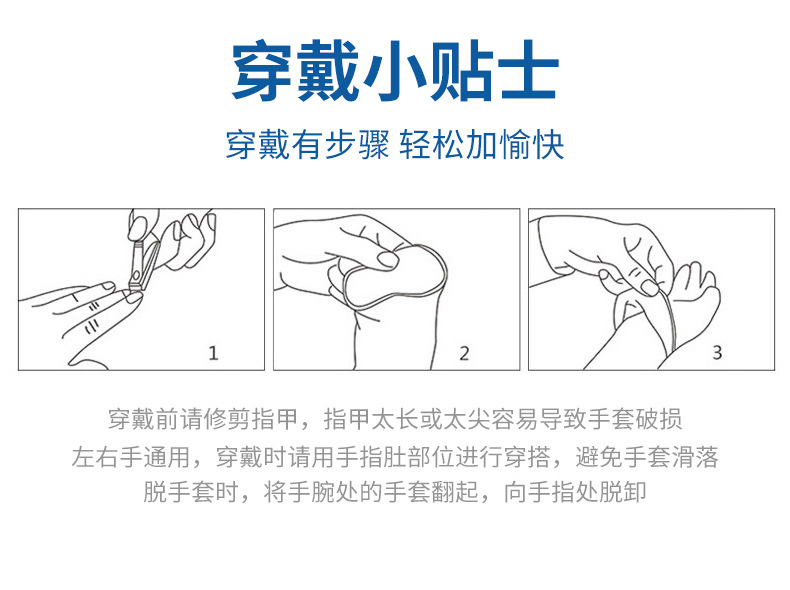 穿戴小贴士

穿戴有步骤 轻松加愉快

1

2

3

穿戴前请修剪指甲，指甲太长或太尖容易导致手套破损
左右手通用，穿戴时请用手指肚部位进行穿搭，避免手套滑落
脱手套时，将手腕处的手套翻起，向手指处脱卸