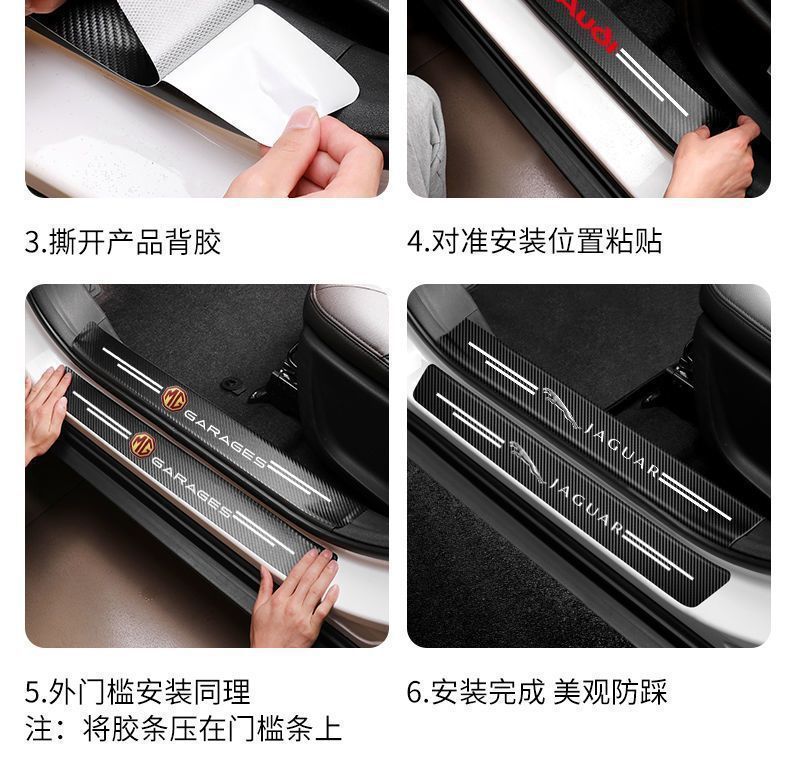 Audi

3.撕开产品背胶

4.对准安装位置粘贴

MG GARAGES

MG GARAGES

JAGUAR

JAGUAR

5.外门槛安装同理
注：将胶条压在门槛条上

6.安装完成 美观防踩