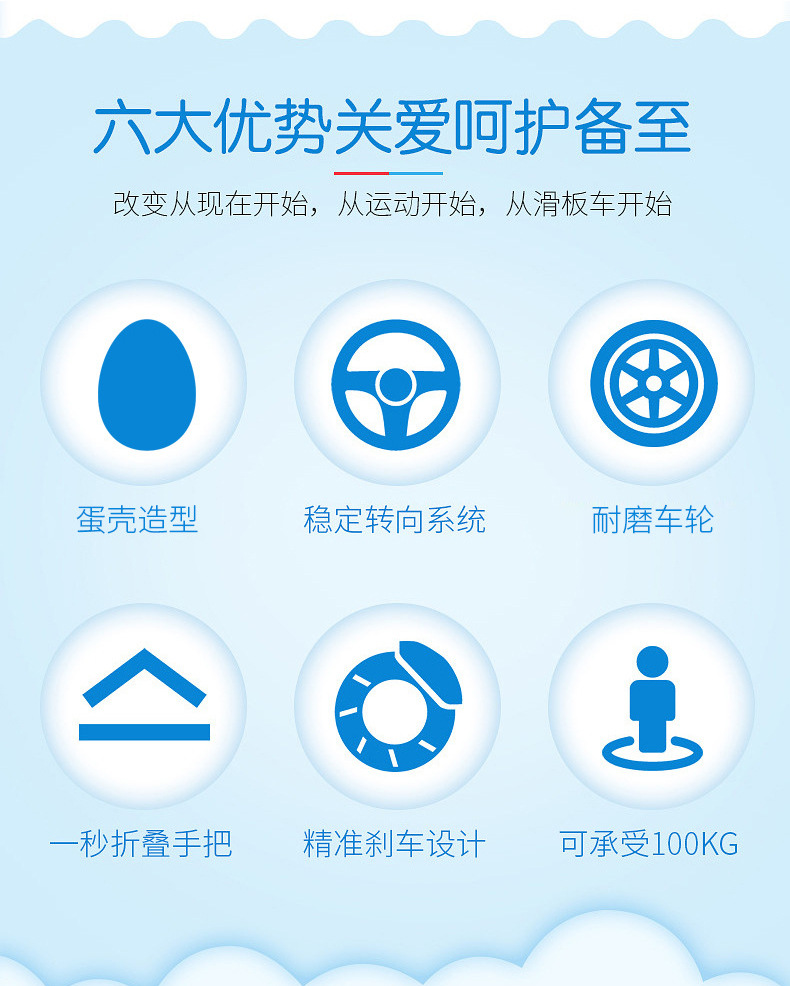 六大优势关爱呵护备至

改变从现在开始，从运动开始，从滑板车开始

蛋壳造型

稳定转向系统

耐磨车轮

一秒折叠手把

精准刹车设计

可承受100KG