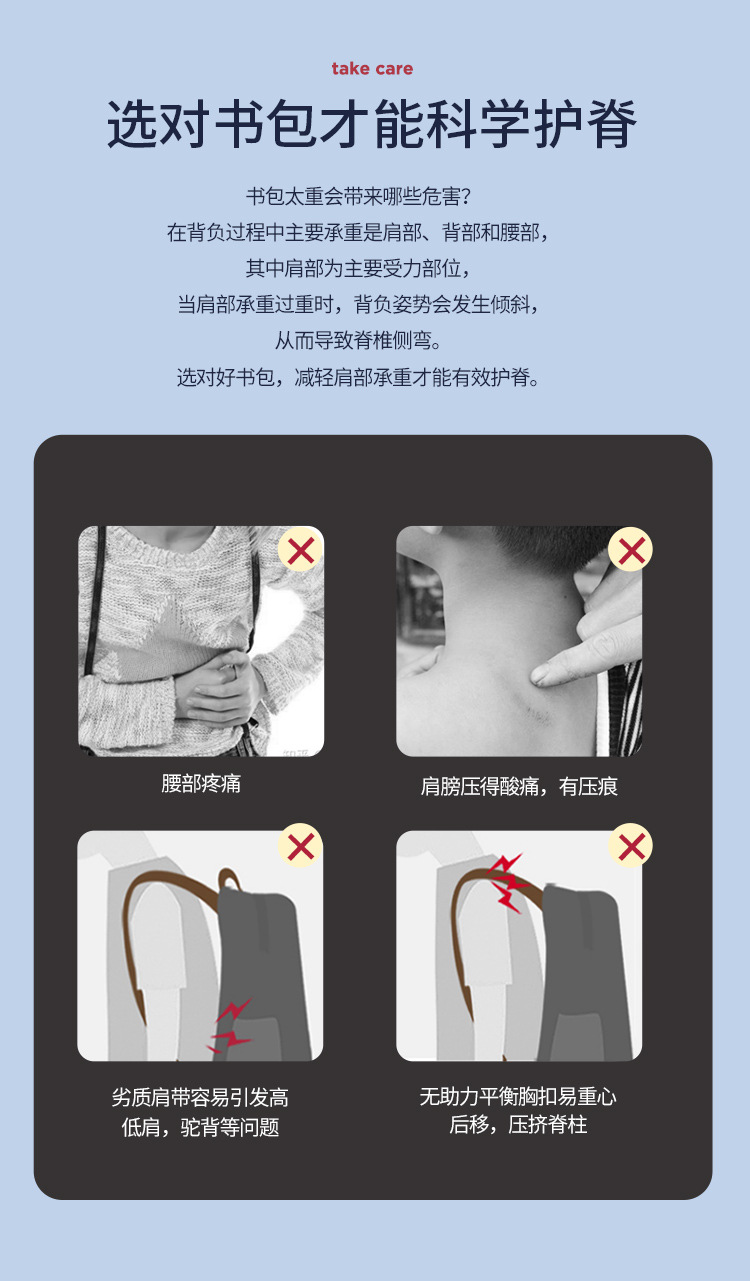 take care

选对书包才能科学护脊

书包太重会带来哪些危害？
在背负过程中主要承重是肩部、背部和腰部，
其中肩部为主要受力部位，
当肩部承重过重时，背负姿势会发生倾斜，
从而导致脊椎侧弯。
选对好书包，减轻肩部承重才能有效护脊。

腰部疼痛

肩膀压得酸痛，有压痕

劣质肩带容易引发高低肩，驼背等问题

无助力平衡胸扣易重心后移，压挤脊柱