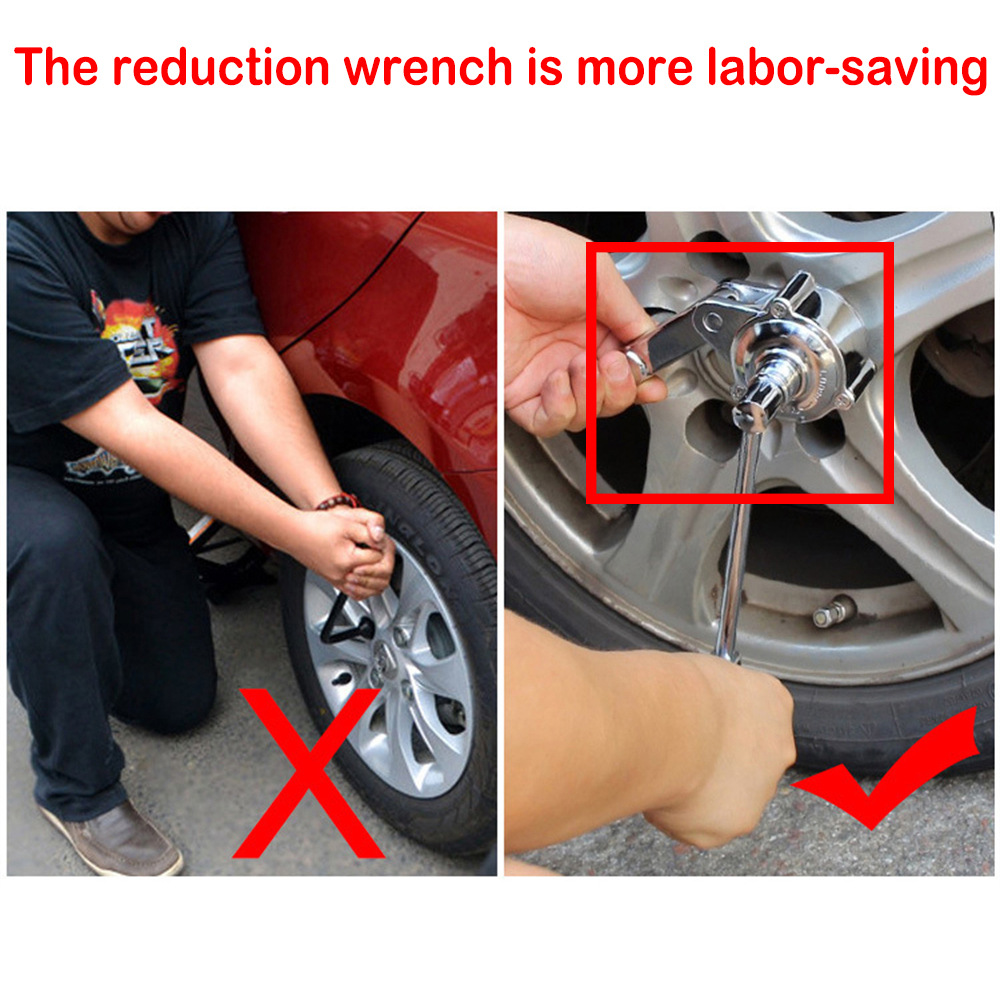 The reduction wrench is more labor-saving