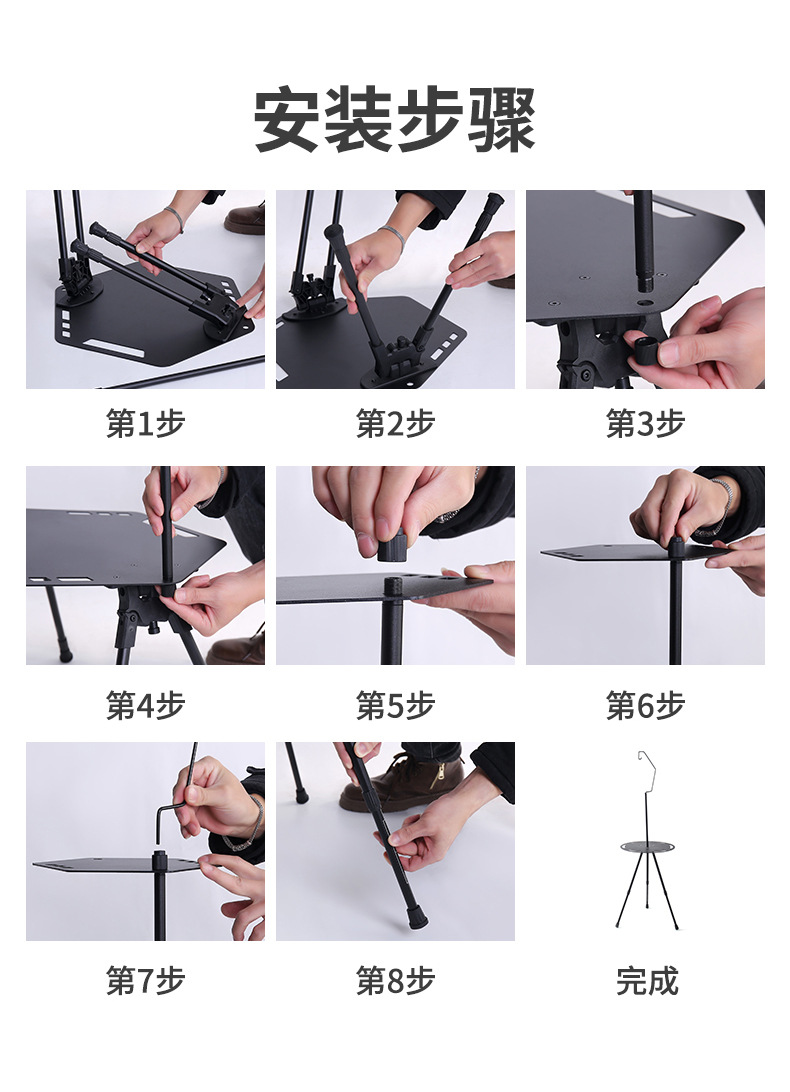 安装步骤

第1步

第2步

第3步

第4步

第5步

第6步

第7步

第8步

完成