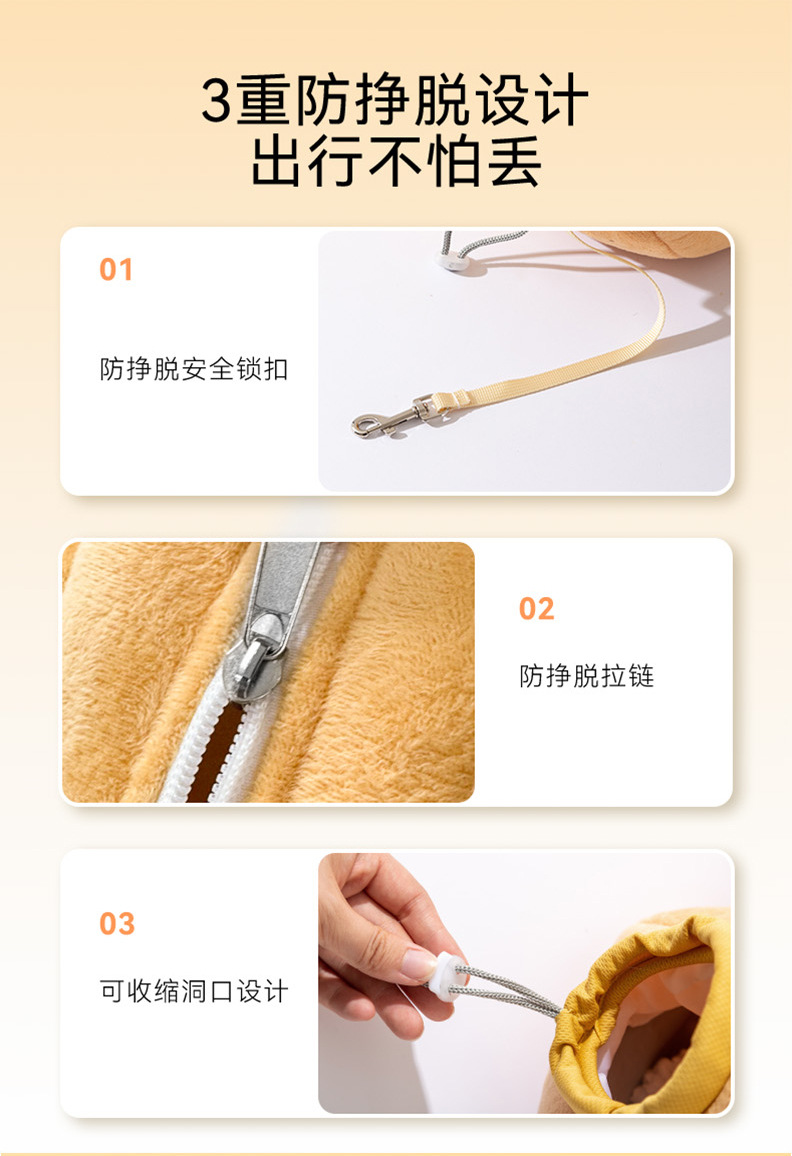 3重防挣脱设计
出行不怕丢

01

防挣脱安全锁扣

02

防挣脱拉链

03

可收缩洞口设计