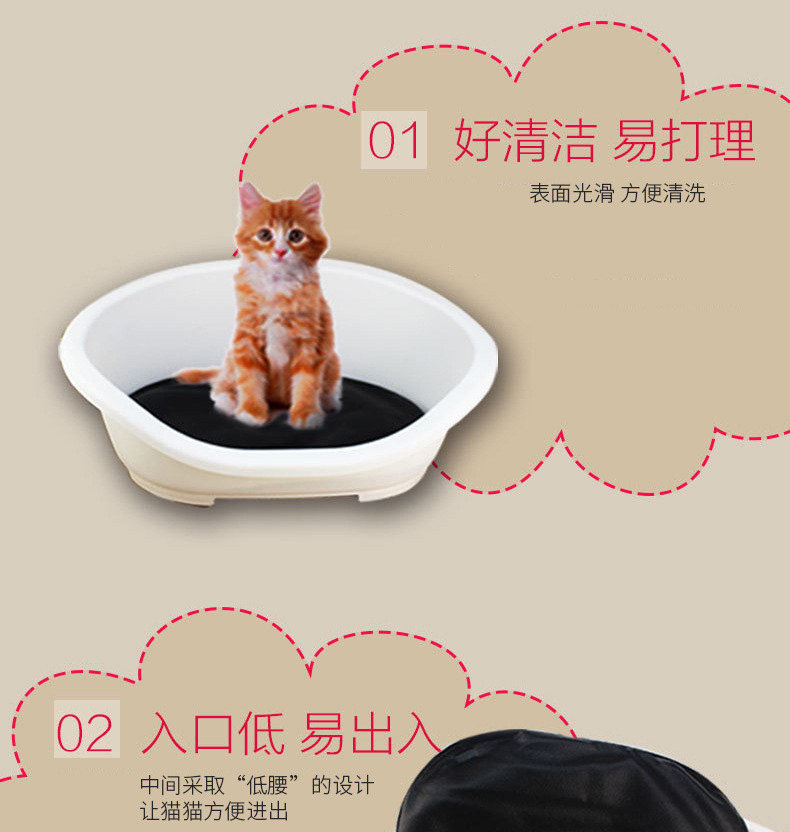 01 好清洁 易打理

表面光滑 方便清洗

02 入口低 易出入

中间采取“低腰”的设计
让猫猫方便进出