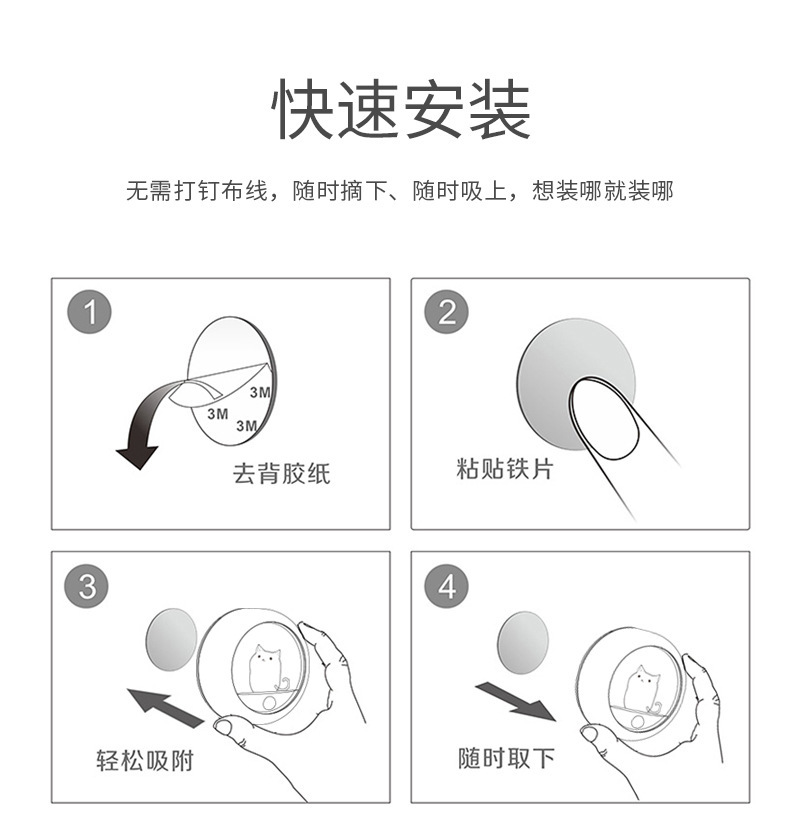 快速安装

无需打钉布线，随时摘下、随时吸上，想装哪就装哪

1

3M
3M
3M

去背胶纸

2

粘贴铁片

3

轻松吸附

4

随时取下