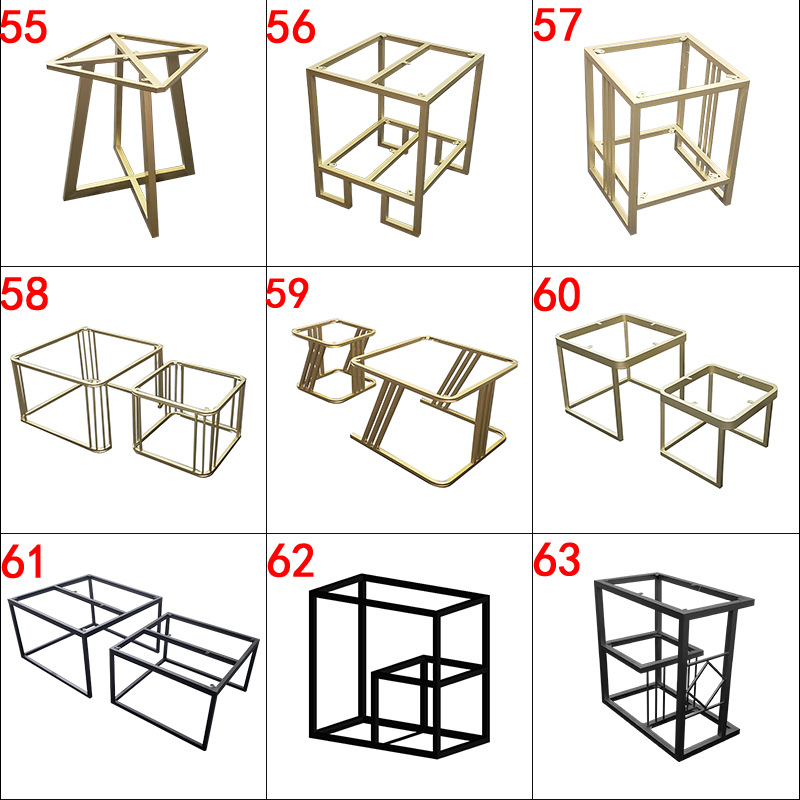 55

56

57

58

59

60

61

62

63