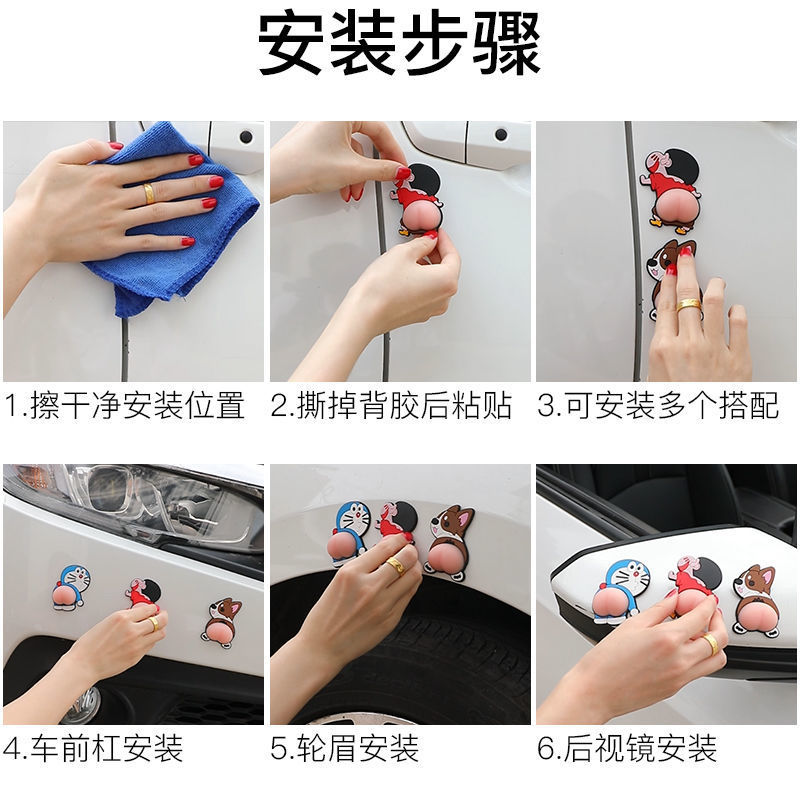 安装步骤

1.擦干净安装位置

2.撕掉背胶后粘贴

3.可安装多个搭配

4.车前杠安装

5.轮眉安装

6.后视镜安装