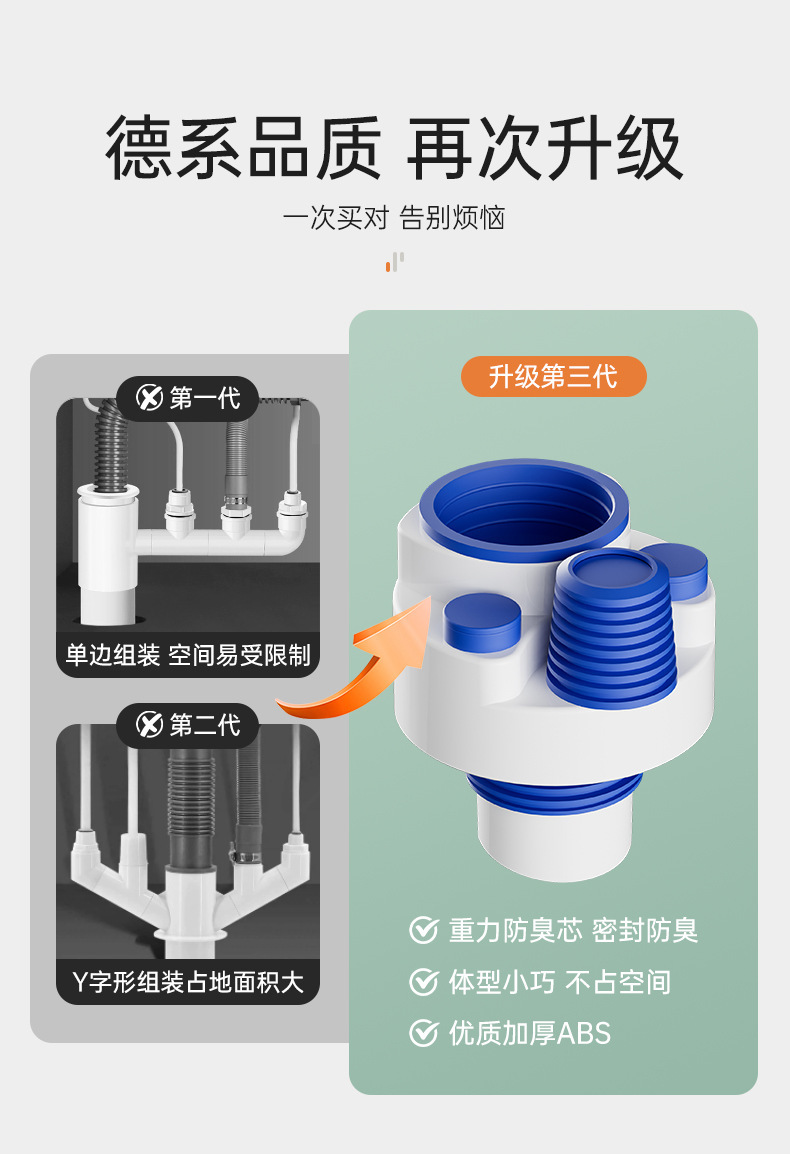 德系品质 再次升级

一次买对 告别烦恼

第一代

单边组装 空间易受限制

第二代

Y字形组装占地面积大

升级第三代

重力防臭芯 密封防臭

体型小巧 不占空间

优质加厚ABS