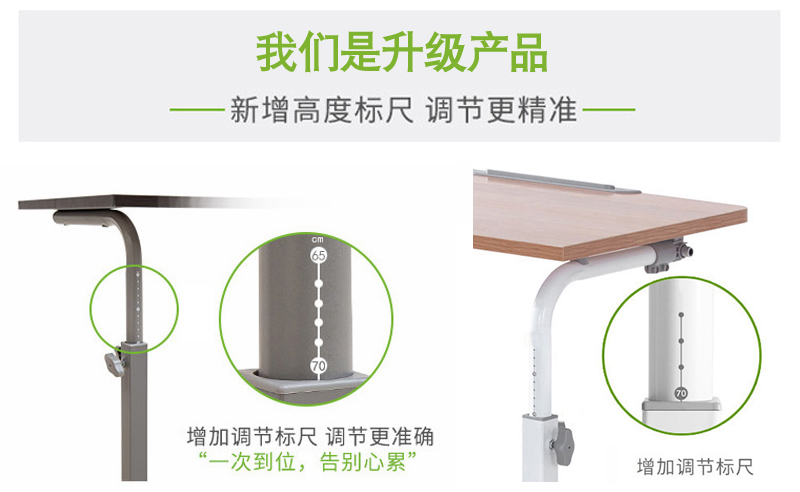 我们是升级产品

新增高度标尺 调节更精准

cm
65
70

增加调节标尺 调节更准确
“一次到位，告别心累”

70

增加调节标尺