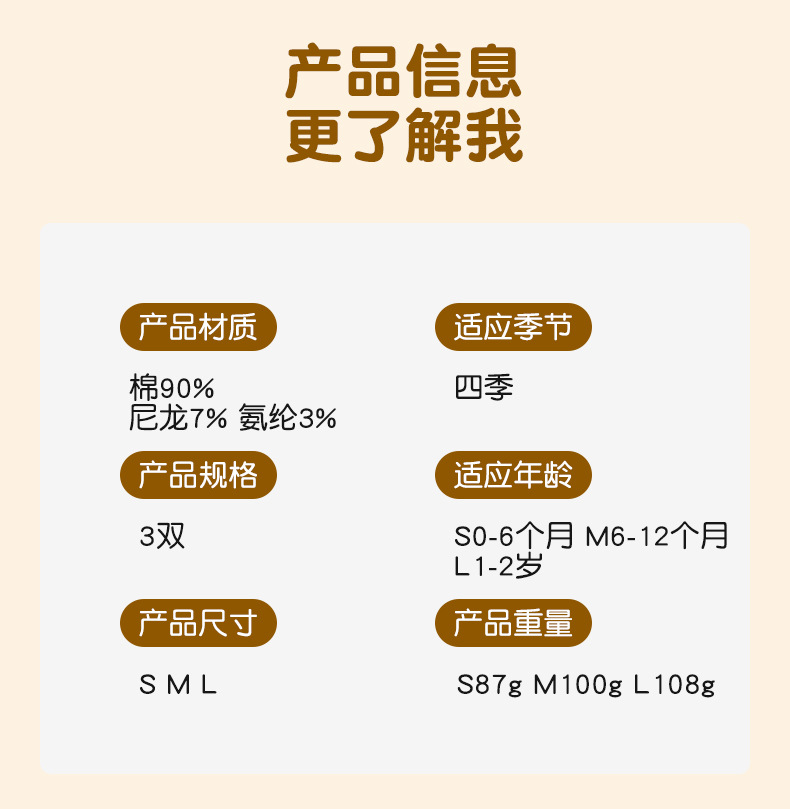 产品信息
更了解我

产品材质

棉90%
尼龙7% 氨纶3%

产品规格

3双

产品尺寸

S M L

适应季节

四季

适应年龄

S0-6个月 M6-12个月
L1-2岁

产品重量

S87g M100g L108g