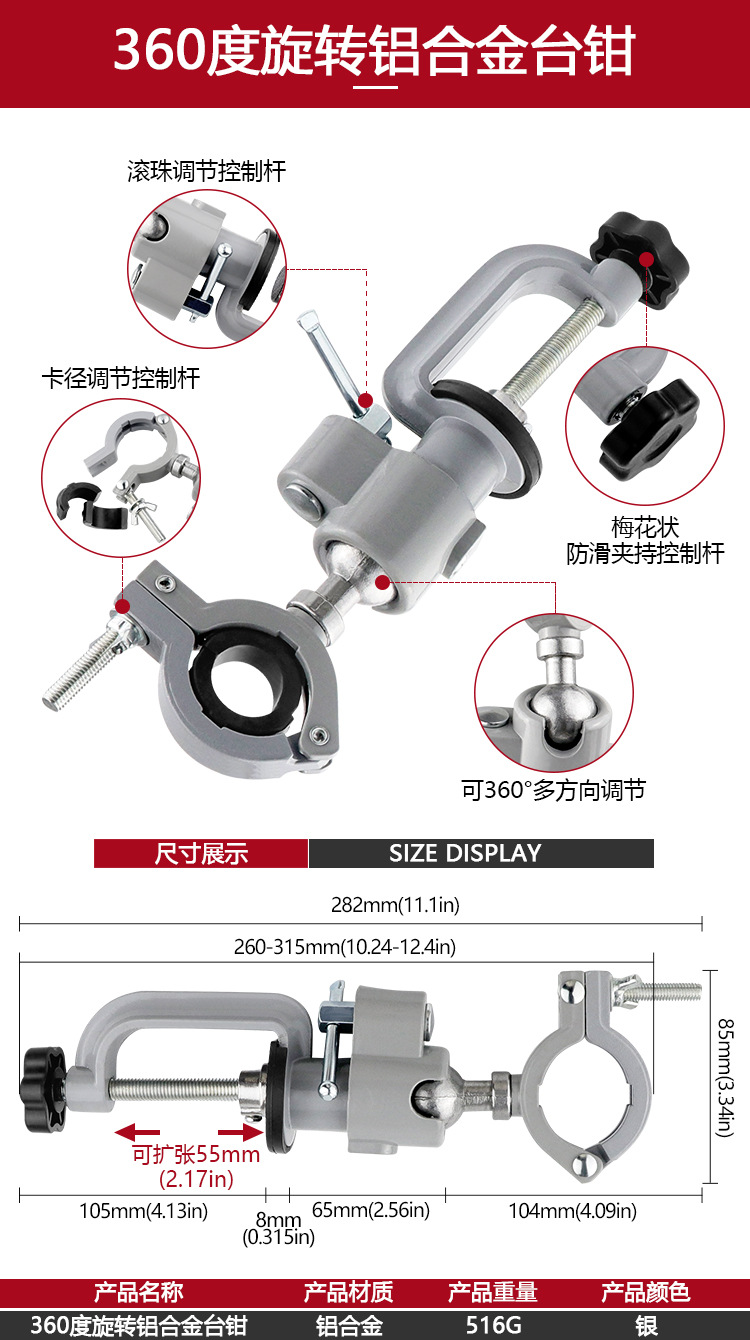 360度旋转铝合金台钳

滚珠调节控制杆

卡径调节控制杆

梅花状
防滑夹持控制杆

可360°多方向调节

尺寸展示 SIZE DISPLAY

282mm(11.1in)

260-315mm(10.24-12.4in)

85mm(3.34in)

可扩张55mm
(2.17in)

105mm(4.13in)

8mm
(0.315in)

65mm(2.56in)

104mm(4.09in)

| 产品名称 | 产品材质 | 产品重量 | 产品颜色 |
|---|---|---|---|
| 360度旋转铝合金台钳 | 铝合金 | 516G | 银 |