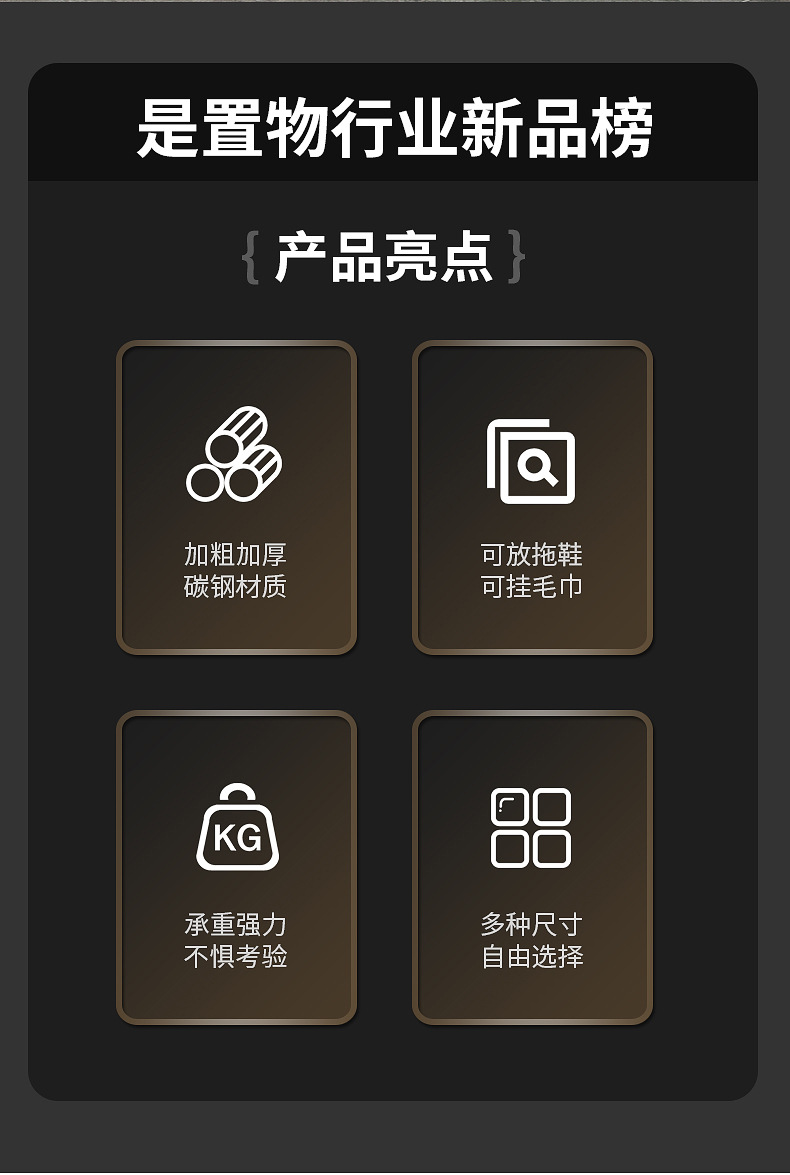 是置物行业新品榜

{ 产品亮点 }

加粗加厚
碳钢材质

可放拖鞋
可挂毛巾

KG

承重强力
不惧考验

多种尺寸
自由选择