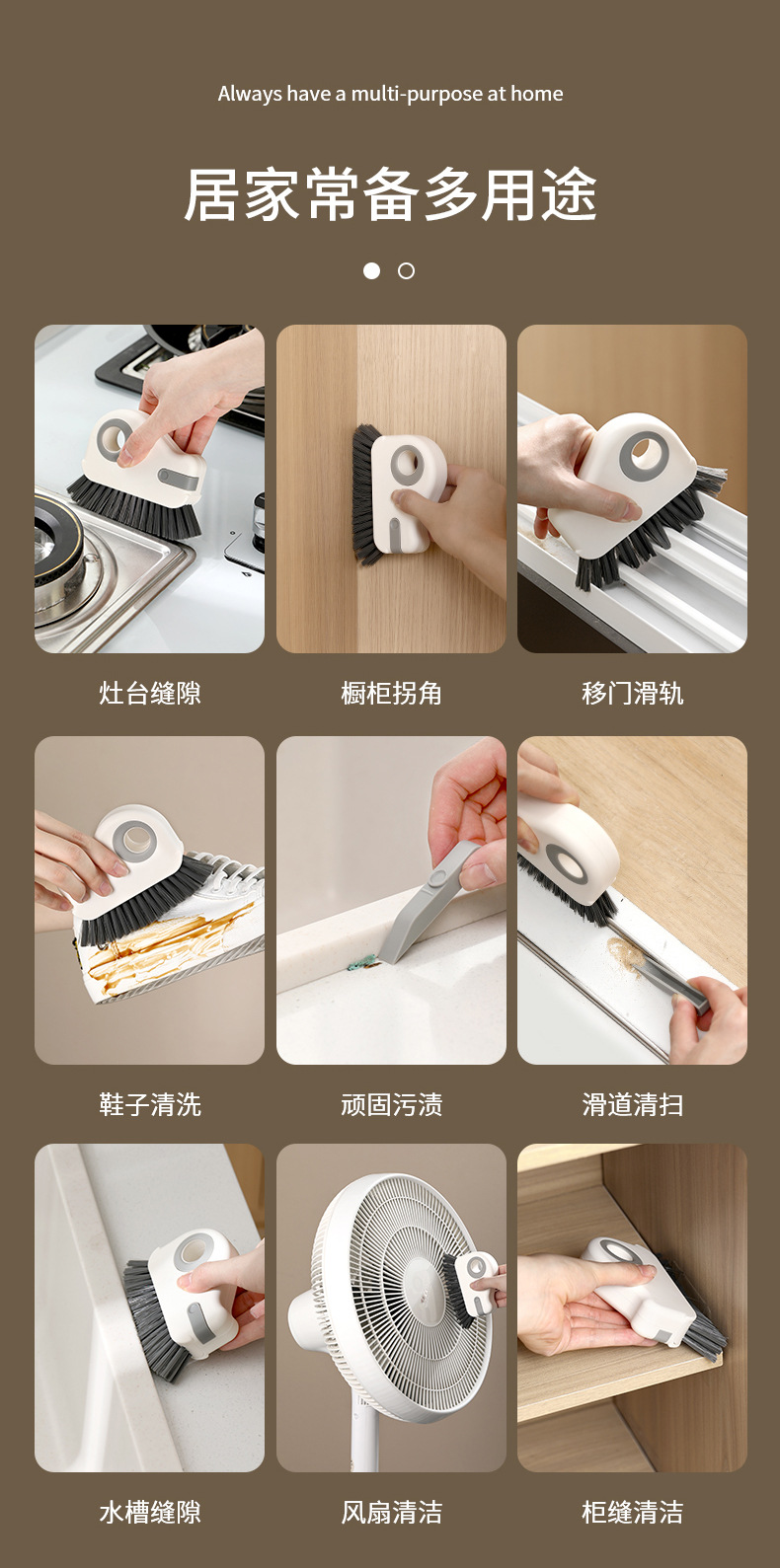 Always have a multi-purpose at home

居家常备多用途

灶台缝隙

橱柜拐角

移门滑轨

鞋子清洗

顽固污渍

滑道清扫

水槽缝隙

风扇清洁

柜缝清洁