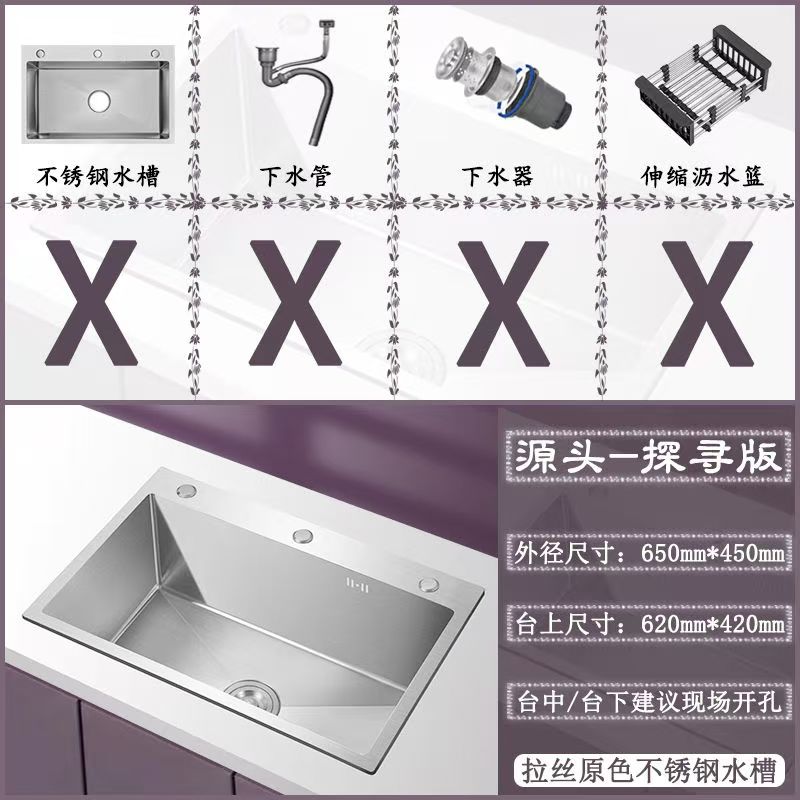 不锈钢水槽

下水管

下水器

伸缩沥水篮

X X X X

源头-探寻版

外径尺寸：650mm*450mm

台上尺寸：620mm*420mm

台中/台下建议现场开孔

拉丝原色不锈钢水槽