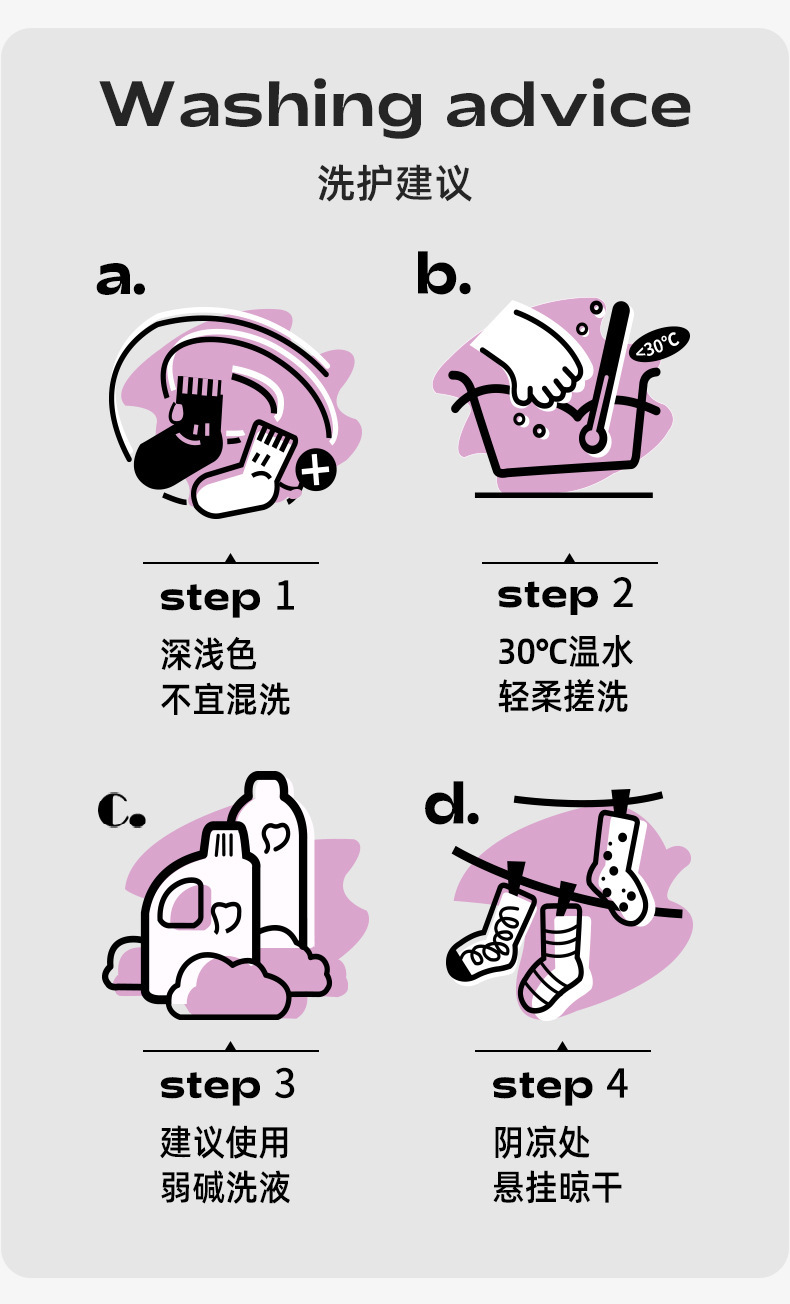 Washing advice
洗护建议

a.

step 1
深浅色
不宜混洗

b.

<30°C

step 2
30℃温水
轻柔搓洗

c.

step 3
建议使用
弱碱洗液

d.

step 4
阴凉处
悬挂晾干