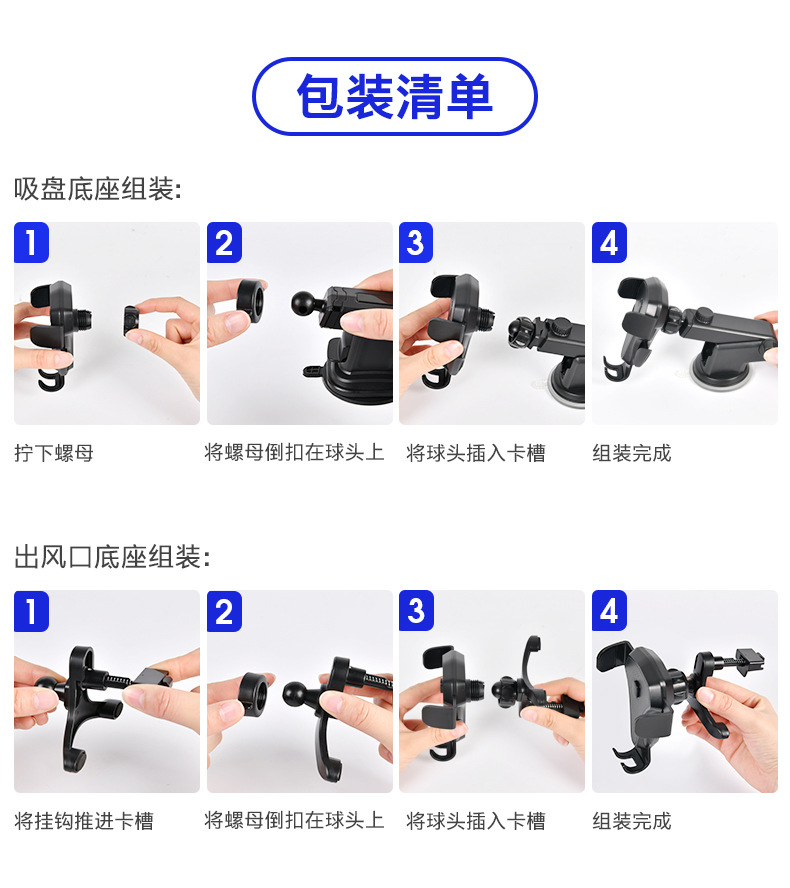 包装清单

吸盘底座组装:

1 拧下螺母

2 将螺母倒扣在球头上

3 将球头插入卡槽

4 组装完成

出风口底座组装:

1 将挂钩推进卡槽

2 将螺母倒扣在球头上

3 将球头插入卡槽

4 组装完成