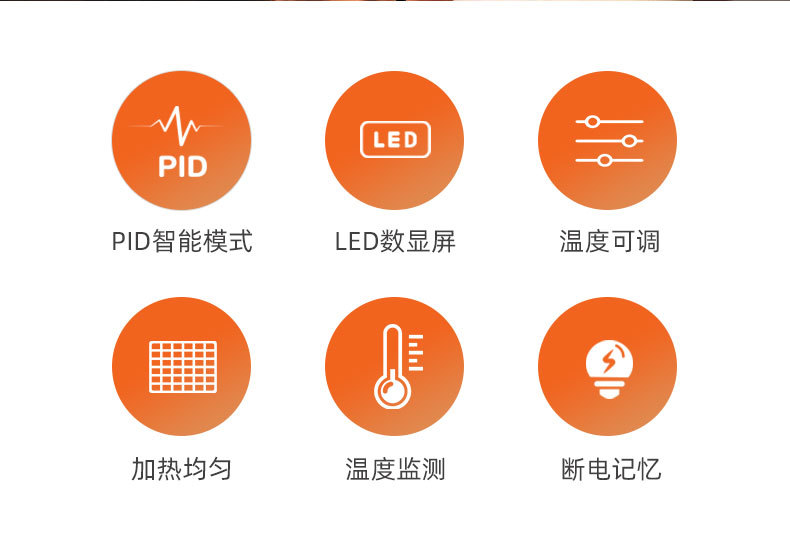 PID

PID智能模式

LED

LED数显屏

温度可调

加热均匀

温度监测

断电记忆