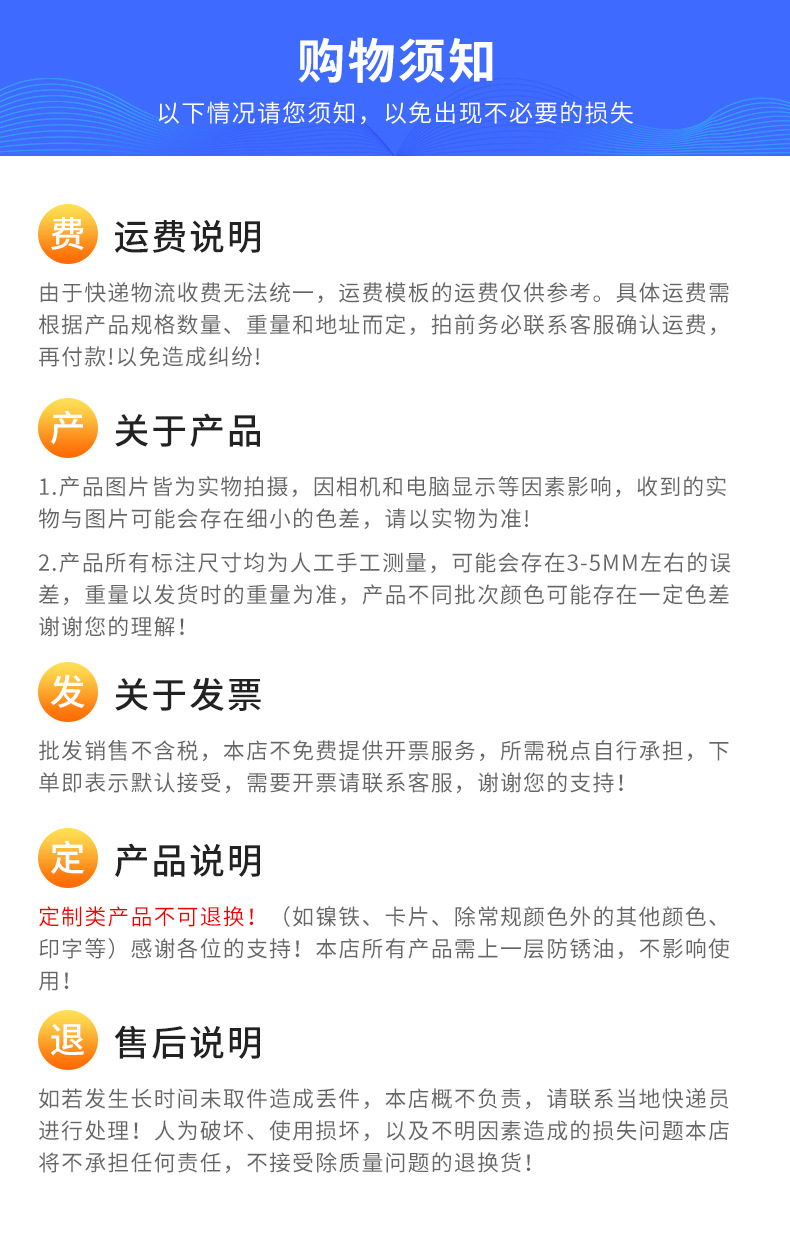 购物须知

以下情况请您须知，以免出现不必要的损失

费 运费说明

由于快递物流收费无法统一，运费模板的运费仅供参考。具体运费需根据产品规格数量、重量和地址而定，拍前务必联系客服确认运费，再付款!以免造成纠纷!

产 关于产品

1.产品图片皆为实物拍摄，因相机和电脑显示等因素影响，收到的实物与图片可能会存在细小的色差，请以实物为准!

2.产品所有标注尺寸均为人工手工测量，可能会存在3-5MM左右的误差，重量以发货时的重量为准，产品不同批次颜色可能存在一定色差谢谢您的理解!

发 关于发票

批发销售不含税，本店不免费提供开票服务，所需税点自行承担，下单即表示默认接受，需要开票请联系客服，谢谢您的支持!

定 产品说明

定制类产品不可退换！（如镍铁、卡片、除常规颜色外的其他颜色、印字等）感谢各位的支持！本店所有产品需上一层防锈油，不影响使用!

退 售后说明

如若发生长时间未取件造成丢件，本店概不负责，请联系当地快递员进行处理！人为破坏、使用损坏，以及不明因素造成的损失问题本店将不承担任何责任，不接受除质量问题的退换货!