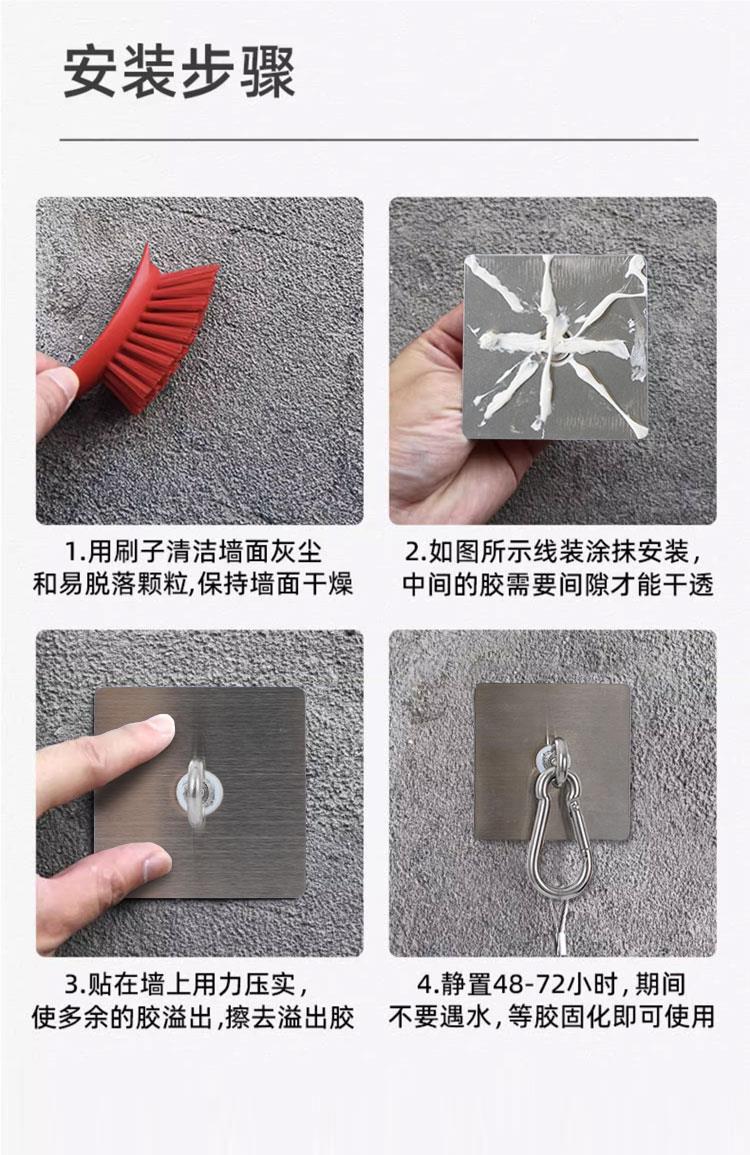 安装步骤

1.用刷子清洁墙面灰尘和易脱落颗粒,保持墙面干燥

2.如图所示线装涂抹安装,中间的胶需要间隙才能干透

3.贴在墙上用力压实,使多余的胶溢出,擦去溢出胶

4.静置48-72小时,期间不要遇水,等胶固化即可使用