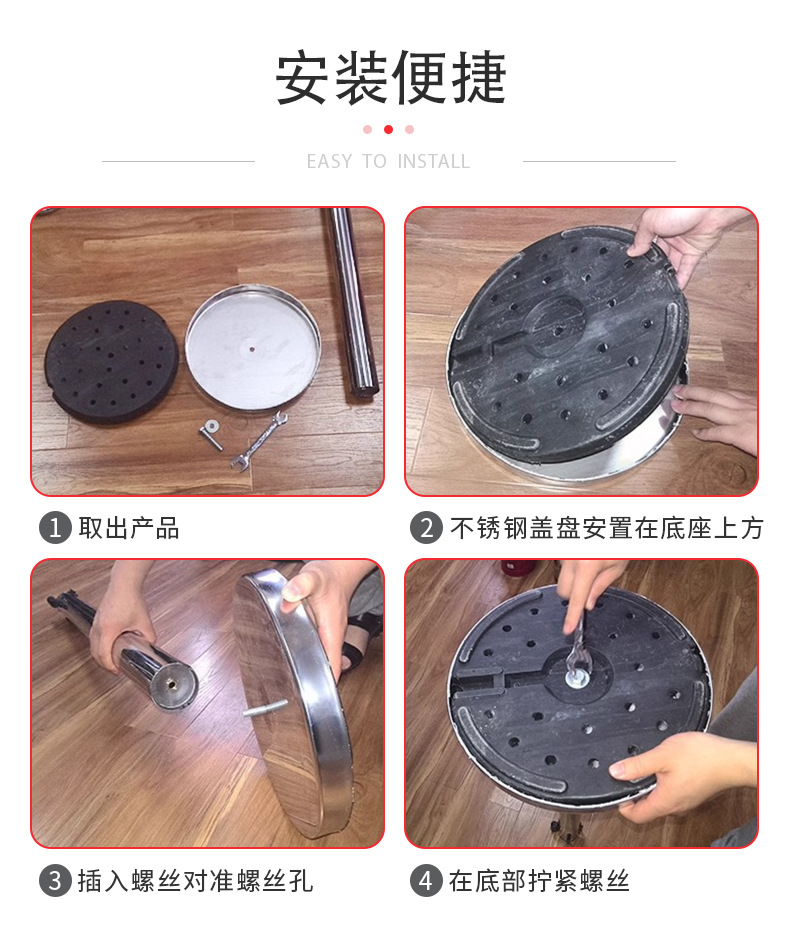 安装便捷

EASY TO INSTALL

1 取出产品

2 不锈钢盖盘安置在底座上方

3 插入螺丝对准螺丝孔

4 在底部拧紧螺丝