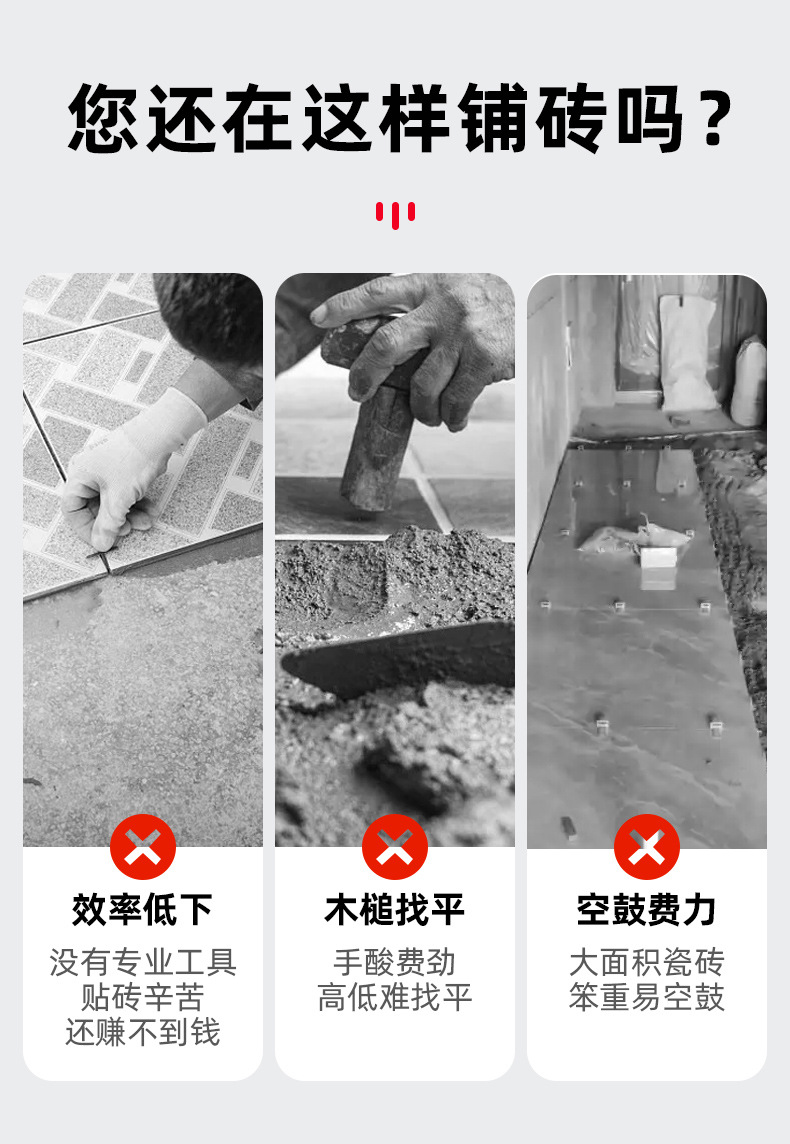 您还在这样铺砖吗？

效率低下

没有专业工具
贴砖辛苦
还赚不到钱

木槌找平

手酸费劲
高低难找平

空鼓费力

大面积瓷砖
笨重易空鼓