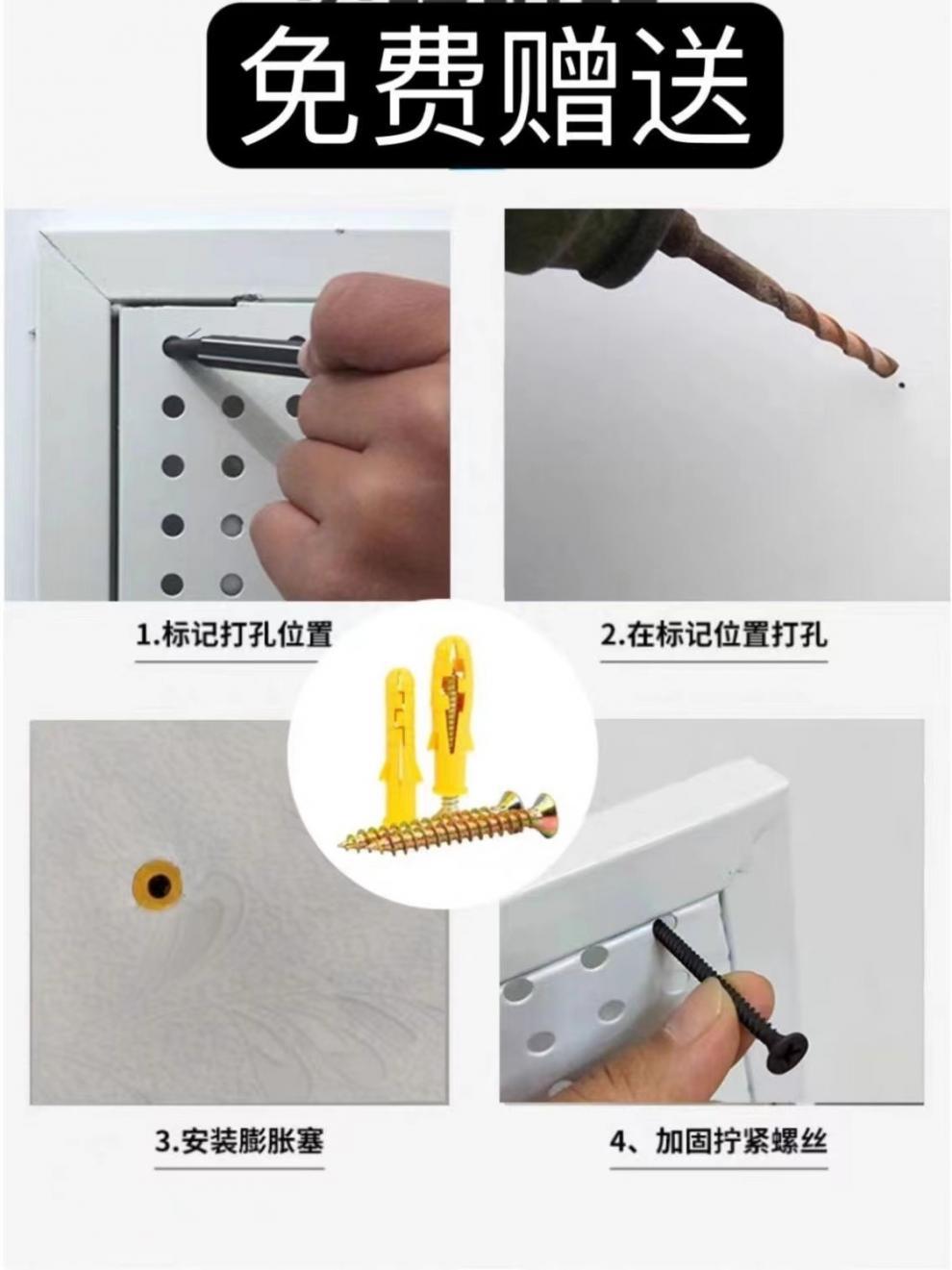 免费赠送

1.标记打孔位置

2.在标记位置打孔

3.安装膨胀塞

4、加固拧紧螺丝