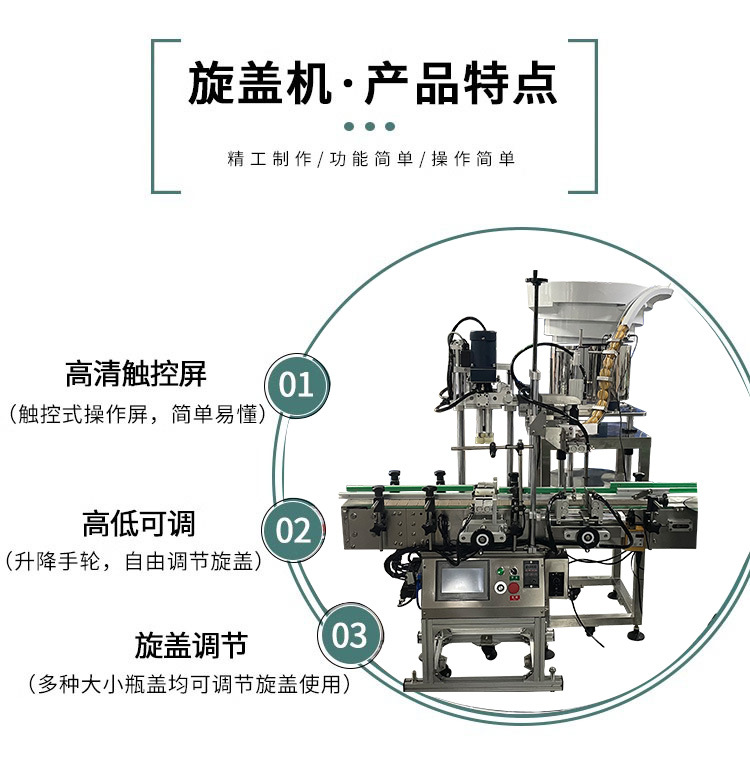 旋盖机·产品特点

精工制作/功能简单/操作简单

高清触控屏
（触控式操作屏，简单易懂）
01

高低可调
（升降手轮，自由调节旋盖）
02

旋盖调节
（多种大小瓶盖均可调节旋盖使用）
03