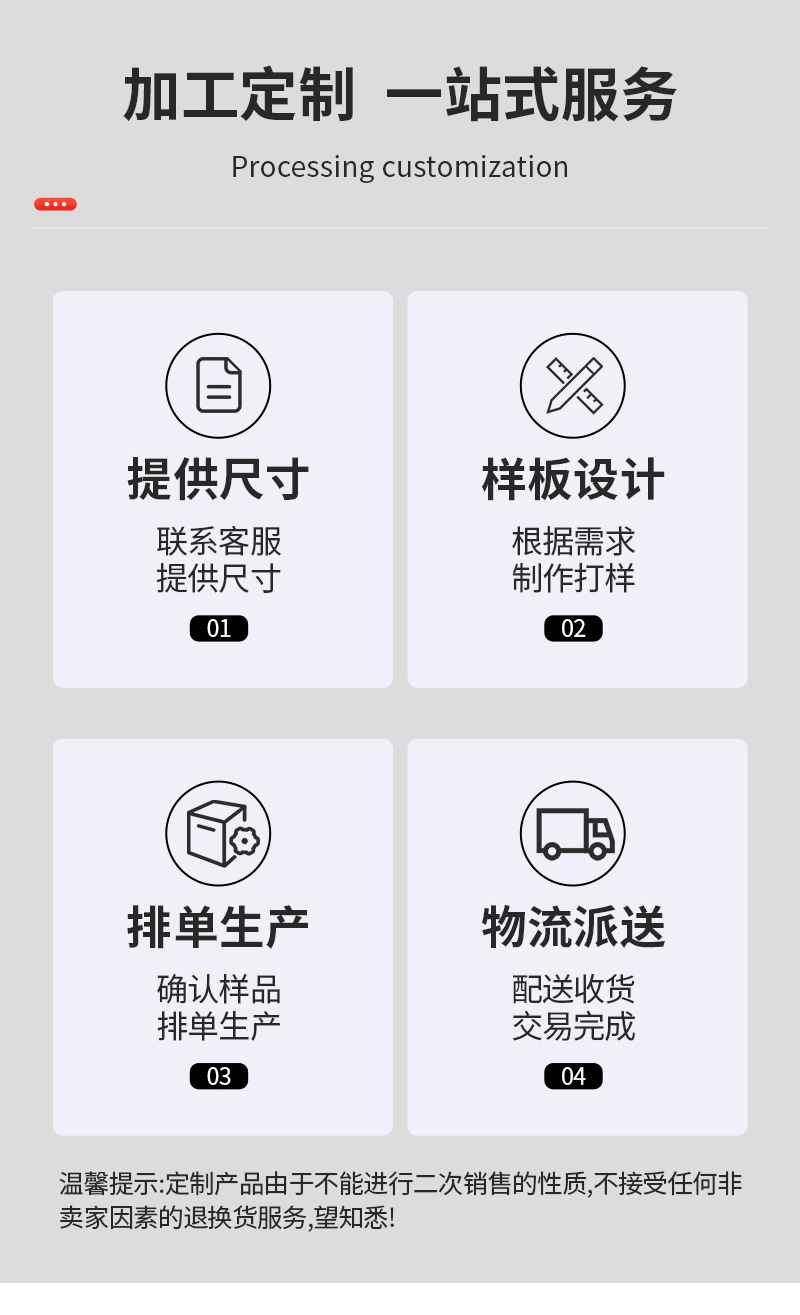 加工定制 一站式服务

Processing customization

提供尺寸

联系客服
提供尺寸

01

样板设计

根据需求
制作打样

02

排单生产

确认样品
排单生产

03

物流派送

配送收货
交易完成

04

温馨提示:定制产品由于不能进行二次销售的性质,不接受任何非卖家因素的退换货服务,望知悉!