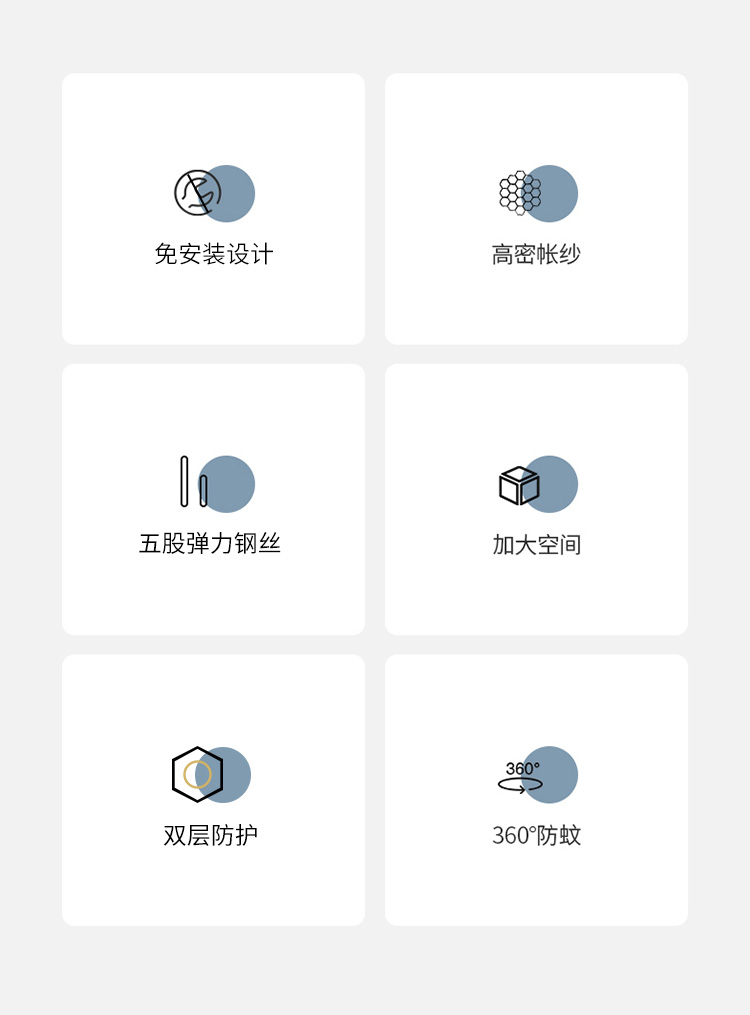 免安装设计

高密帐纱

五股弹力钢丝

加大空间

双层防护

360°

360°防蚊