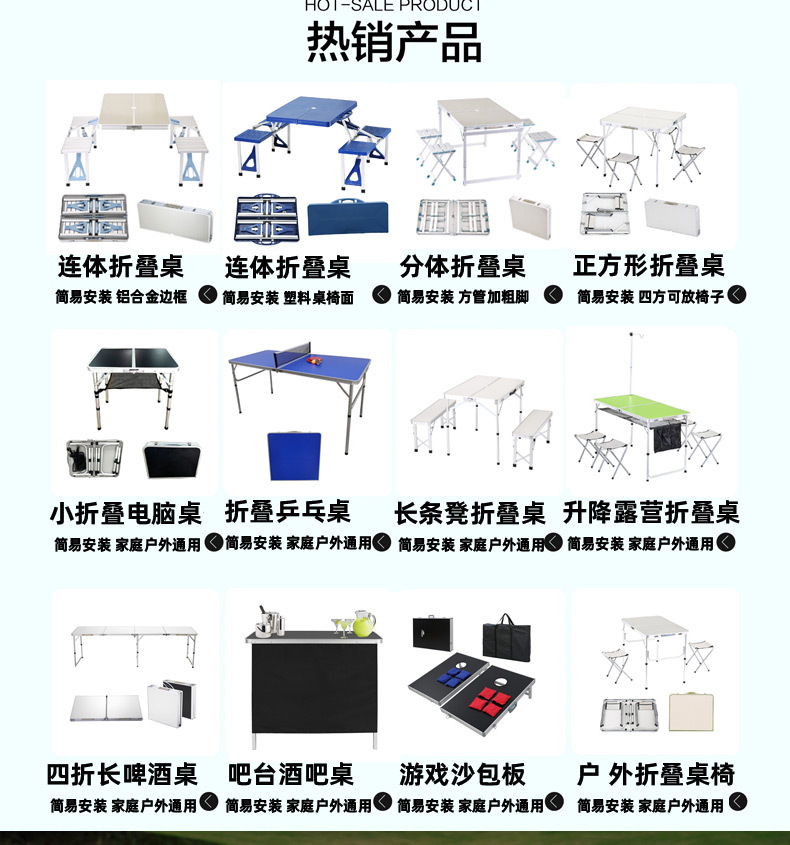 HOT-SALE PRODUCT
热销产品

连体折叠桌
简易安装 铝合金边框

连体折叠桌
简易安装 塑料桌椅面

分体折叠桌
简易安装 方管加粗脚

正方形折叠桌
简易安装 四方可放椅子

小折叠电脑桌
简易安装 家庭户外通用

折叠乒乓桌
简易安装 家庭户外通用

长条凳折叠桌
简易安装 家庭户外通用

升降露营折叠桌
简易安装 家庭户外通用

四折长啤酒桌
简易安装 家庭户外通用

吧台酒吧桌
简易安装 家庭户外通用

游戏沙包板
简易安装 家庭户外通用

户 外折叠桌椅
简易安装 家庭户外通用