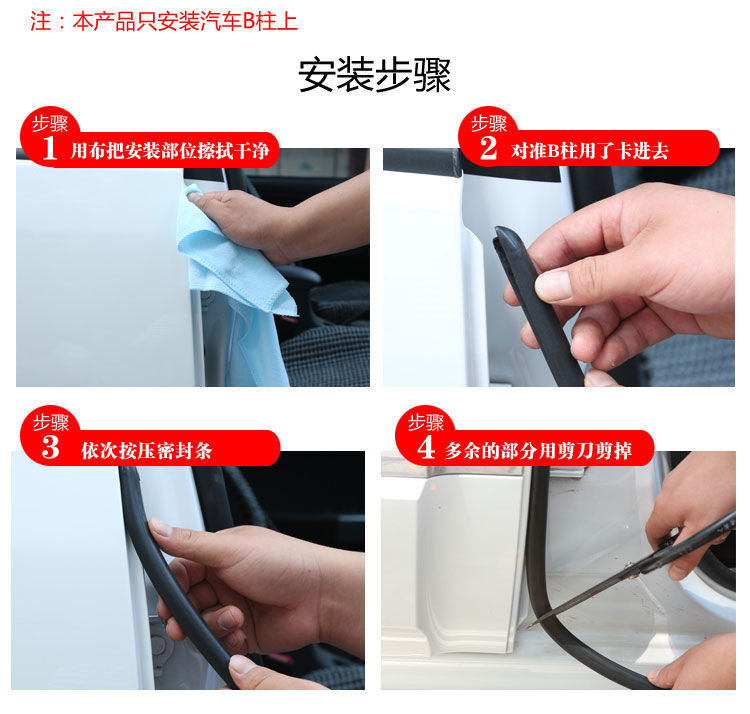 注：本产品只安装汽车B柱上

安装步骤

步骤
1 用布把安装部位擦拭干净

步骤
2 对准B柱用了卡进去

步骤
3 依次按压密封条

步骤
4 多余的部分用剪刀剪掉